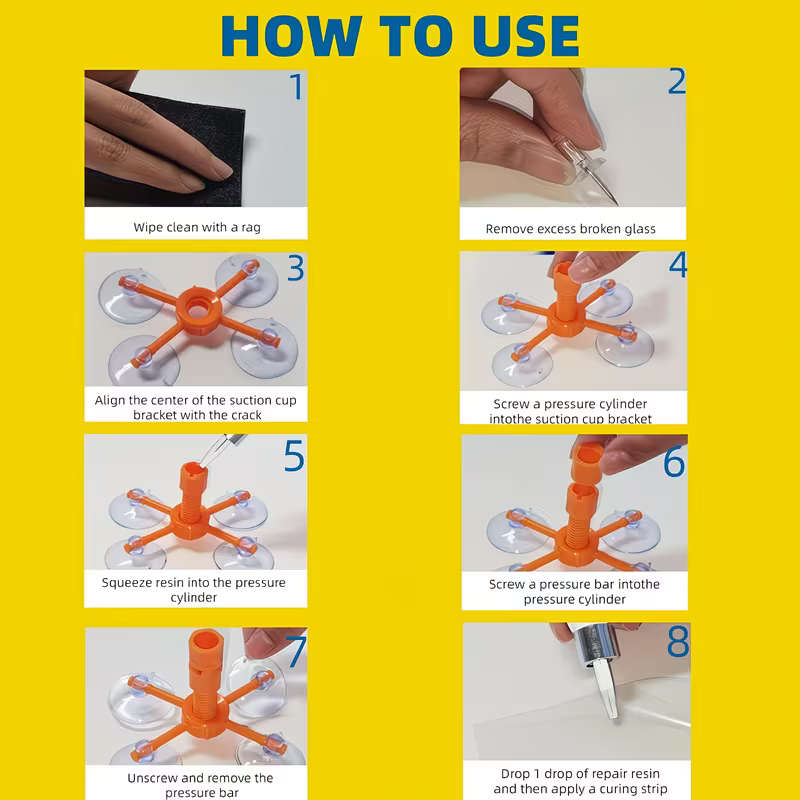 HOW TO USE

1
Wipe clean with a rag

2
Remove excess broken glass

3
Align the center of the suction cup bracket with the crack

4
Screw a pressure cylinder intothe suction cup bracket

5
Squeeze resin into the pressure cylinder

6
Screw a pressure bar intothe pressure cylinder

7
Unscrew and remove the pressure bar

8
Drop 1 drop of repair resin and then apply a curing strip