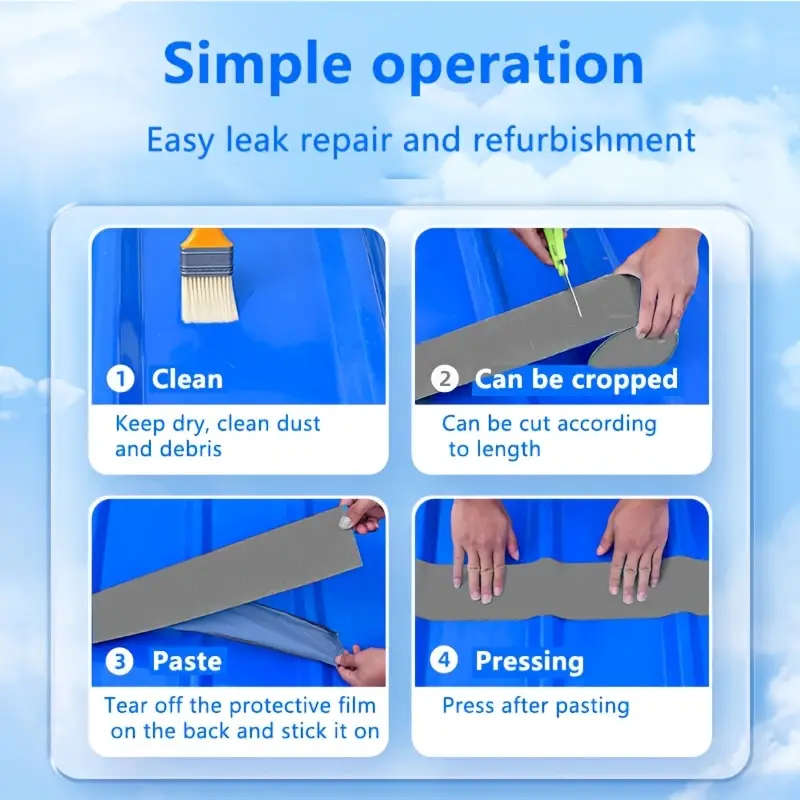 Simple operation

Easy leak repair and refurbishment

1 Clean

Keep dry, clean dust and debris

2 Can be cropped

Can be cut according to length

3 Paste

Tear off the protective film on the back and stick it on

4 Pressing

Press after pasting