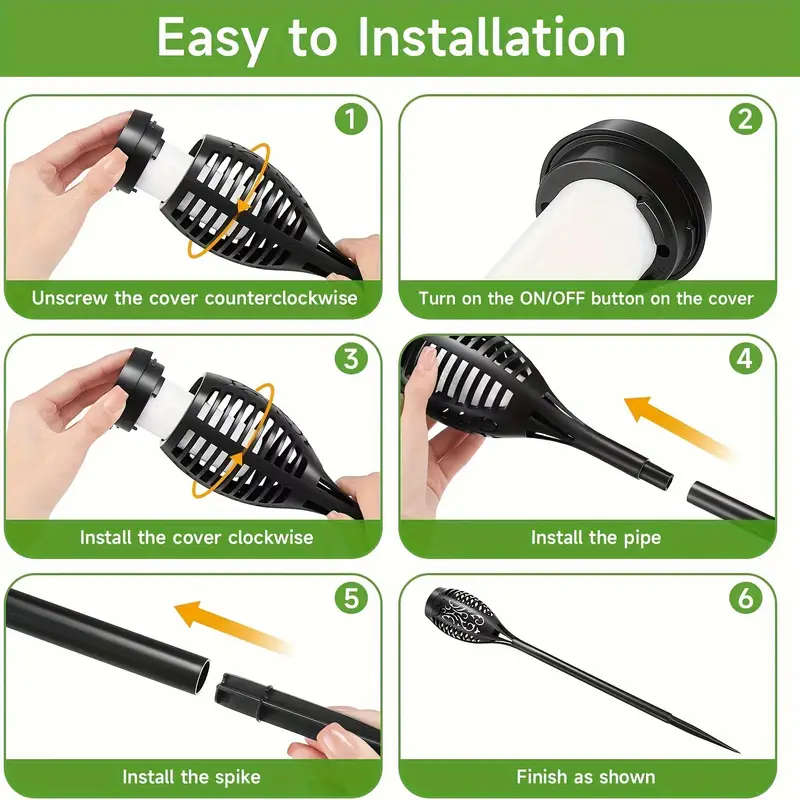 Easy to Installation

1
Unscrew the cover counterclockwise

2
Turn on the ON/OFF button on the cover

3
Install the cover clockwise

4
Install the pipe

5
Install the spike

6
Finish as shown