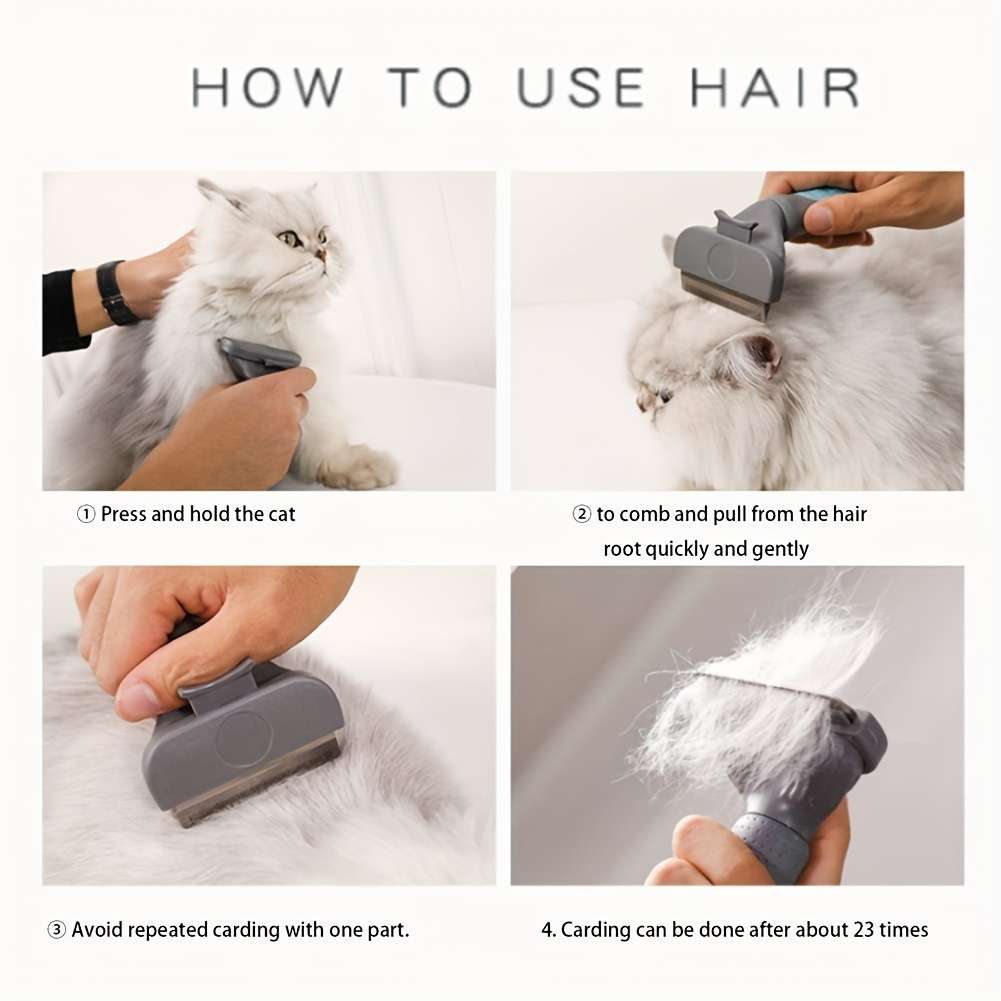 HOW TO USE HAIR

① Press and hold the cat

② to comb and pull from the hair root quickly and gently

③ Avoid repeated carding with one part.

4. Carding can be done after about 23 times