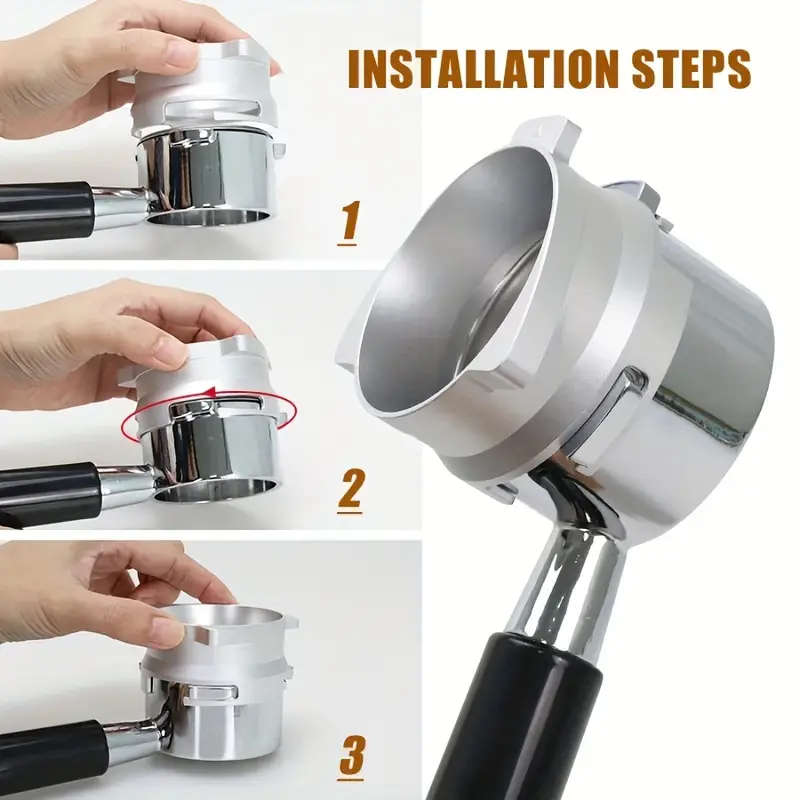 INSTALLATION STEPS

1

2

3