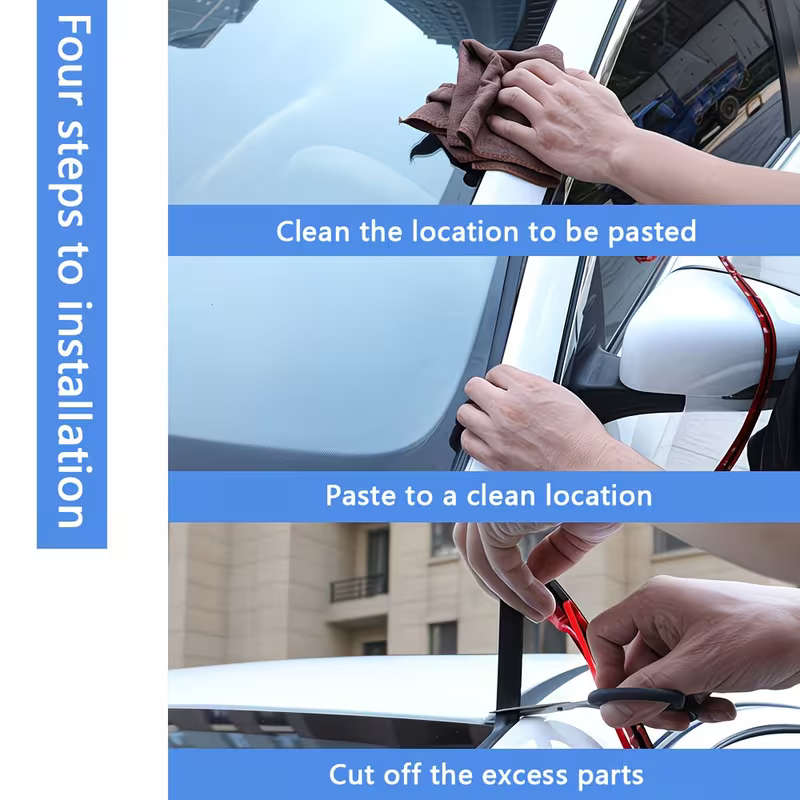 Four steps to installation

Clean the location to be pasted

Paste to a clean location

Cut off the excess parts