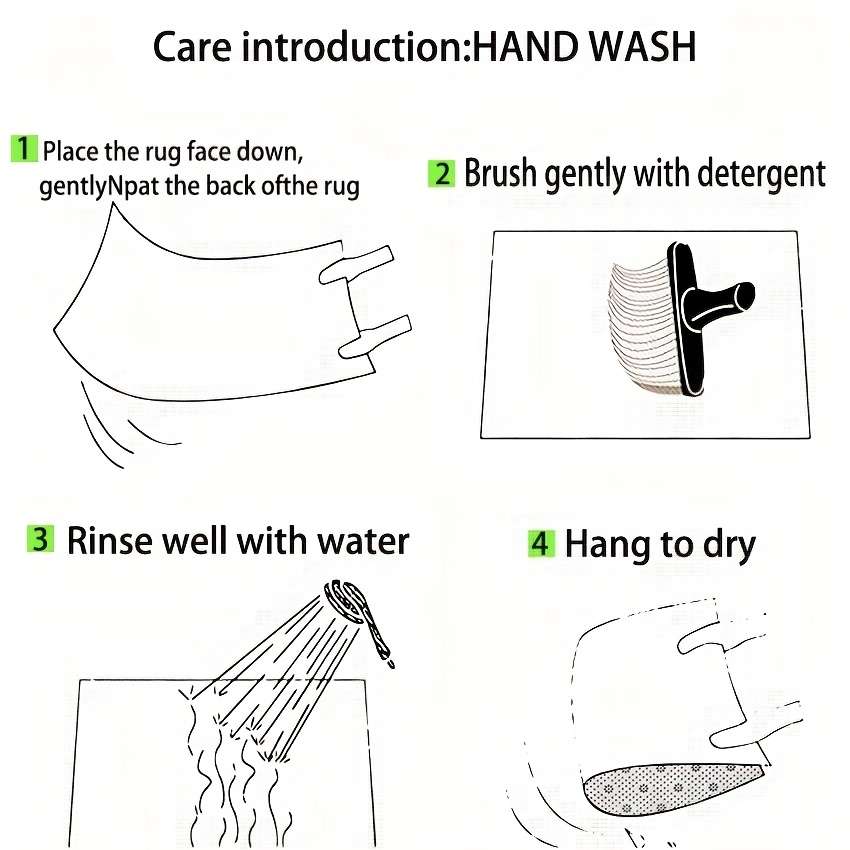 Care introduction:HAND WASH

1 Place the rug face down, gentlyNpat the back ofthe rug

2 Brush gently with detergent

3 Rinse well with water

4 Hang to dry