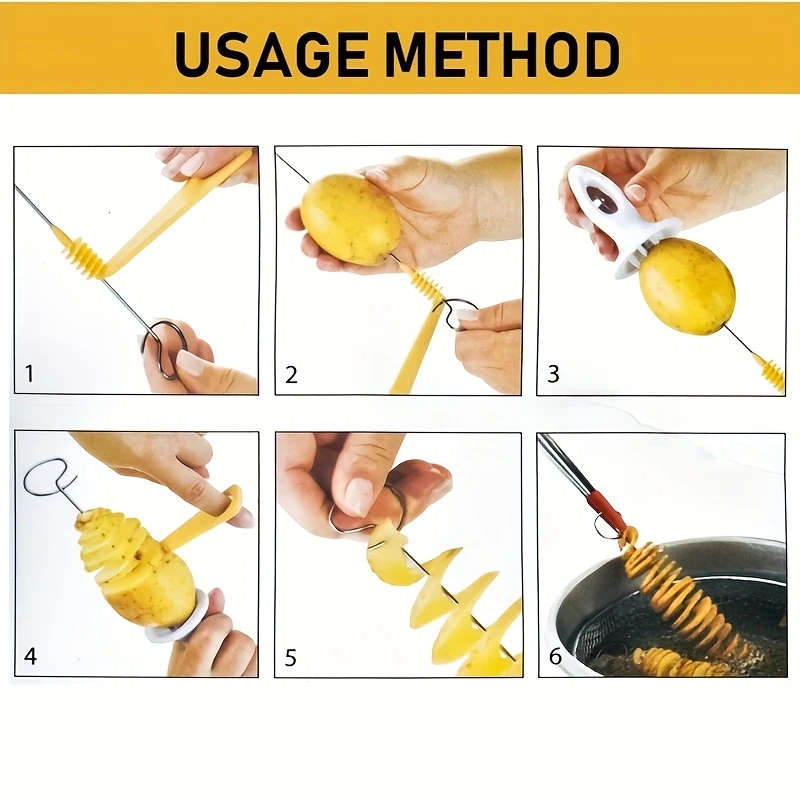 USAGE METHOD

1

2

3

4

5

6