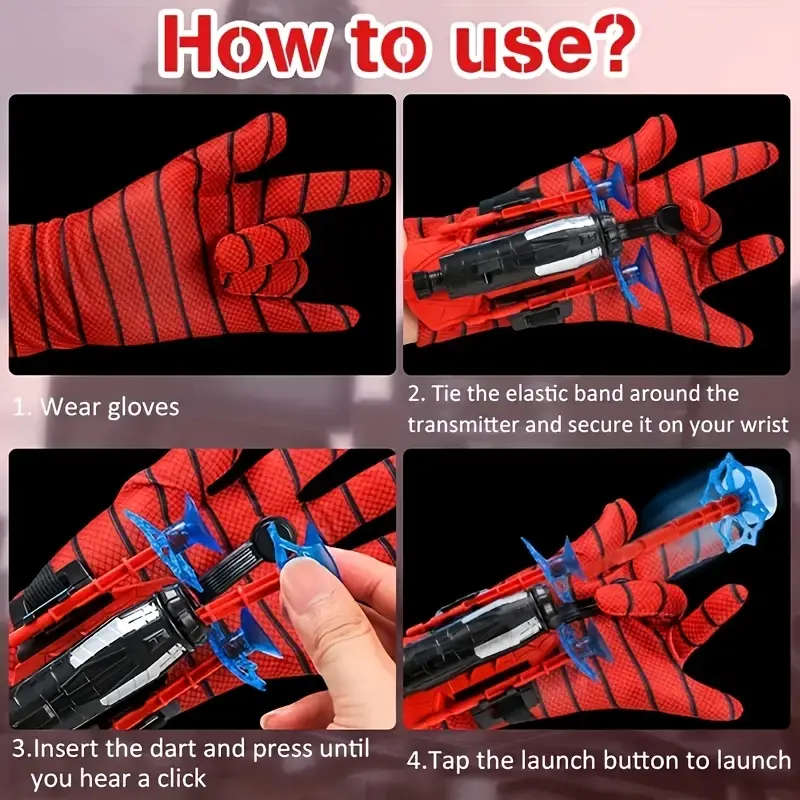 How to use?

1. Wear gloves

2. Tie the elastic band around the transmitter and secure it on your wrist

3.Insert the dart and press until you hear a click

4.Tap the launch button to launch