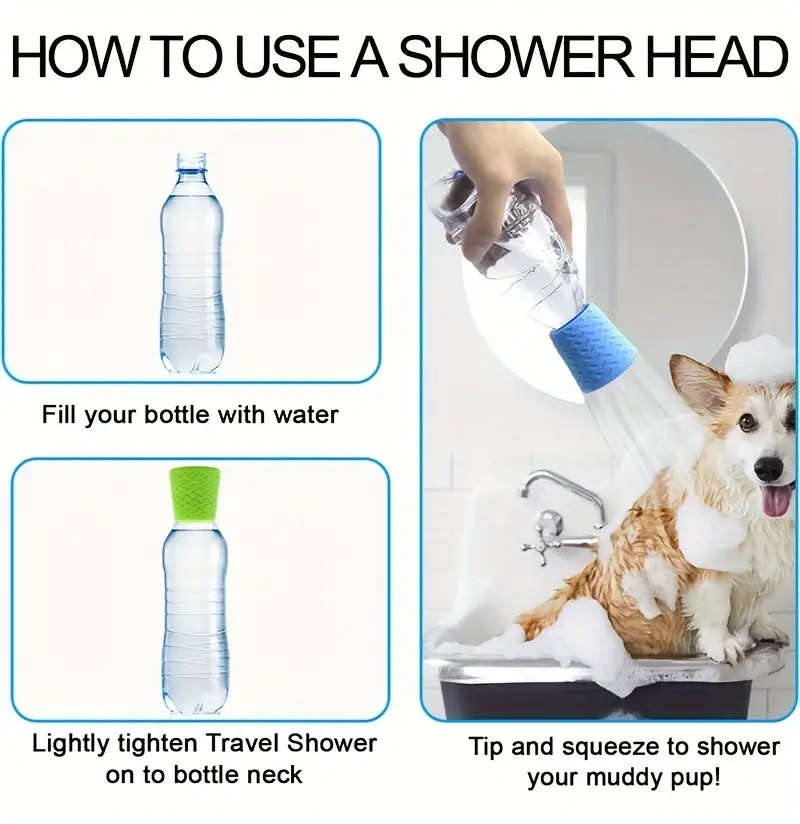 HOW TO USE A SHOWER HEAD

Fill your bottle with water

Lightly tighten Travel Shower on to bottle neck

Tip and squeeze to shower your muddy pup!