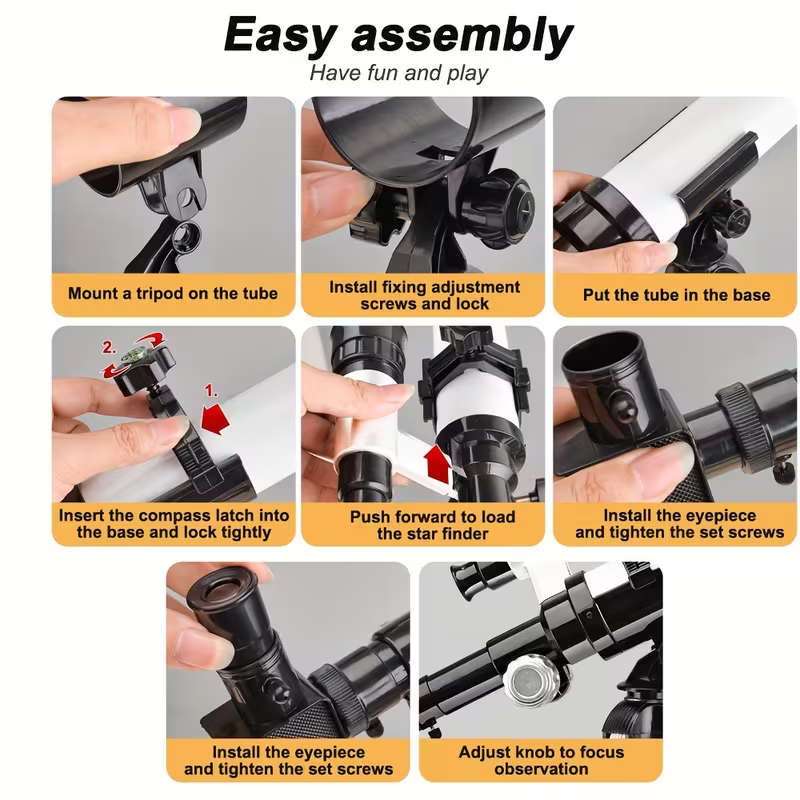 Easy assembly

Have fun and play

Mount a tripod on the tube

Install fixing adjustment screws and lock

Put the tube in the base

2.

1.

Insert the compass latch into the base and lock tightly

Push forward to load the star finder

Install the eyepiece and tighten the set screws

Install the eyepiece and tighten the set screws

Adjust knob to focus observation