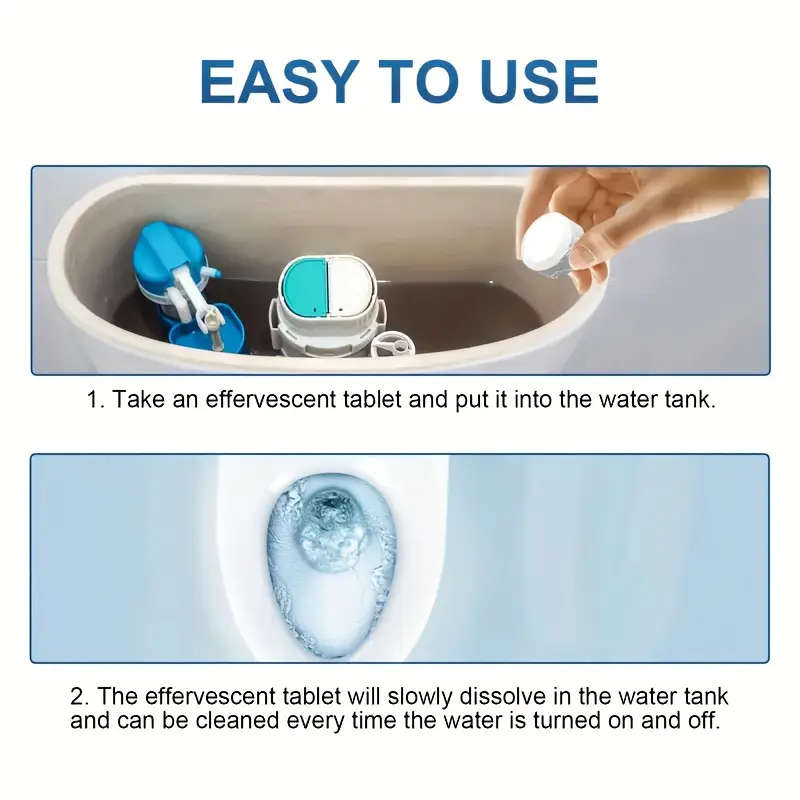 EASY TO USE

1. Take an effervescent tablet and put it into the water tank.

2. The effervescent tablet will slowly dissolve in the water tank and can be cleaned every time the water is turned on and off.