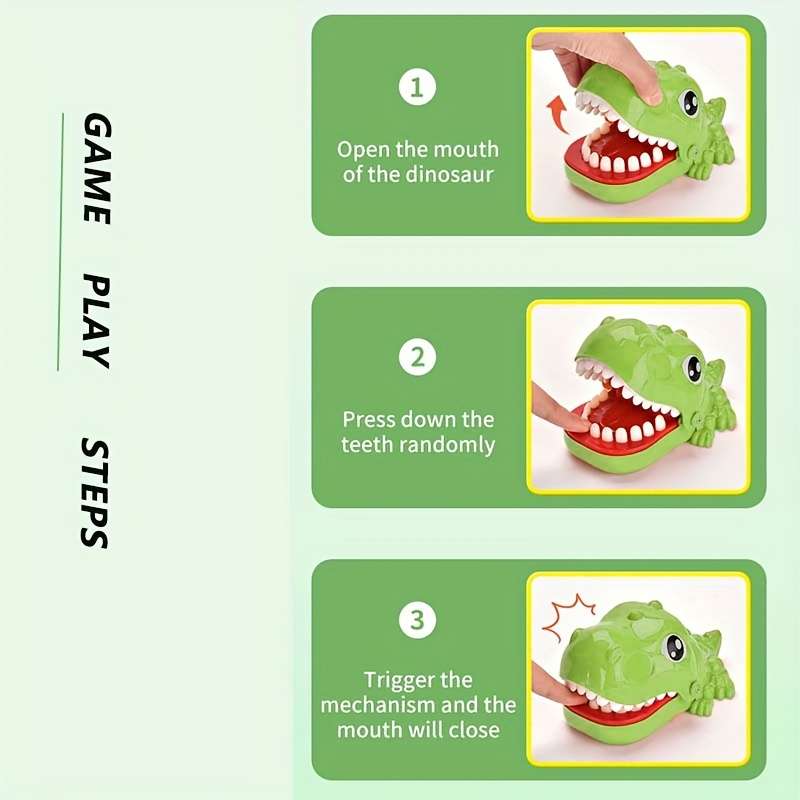 GAME PLAY STEPS

1
Open the mouth of the dinosaur

2
Press down the teeth randomly

3
Trigger the mechanism and the mouth will close