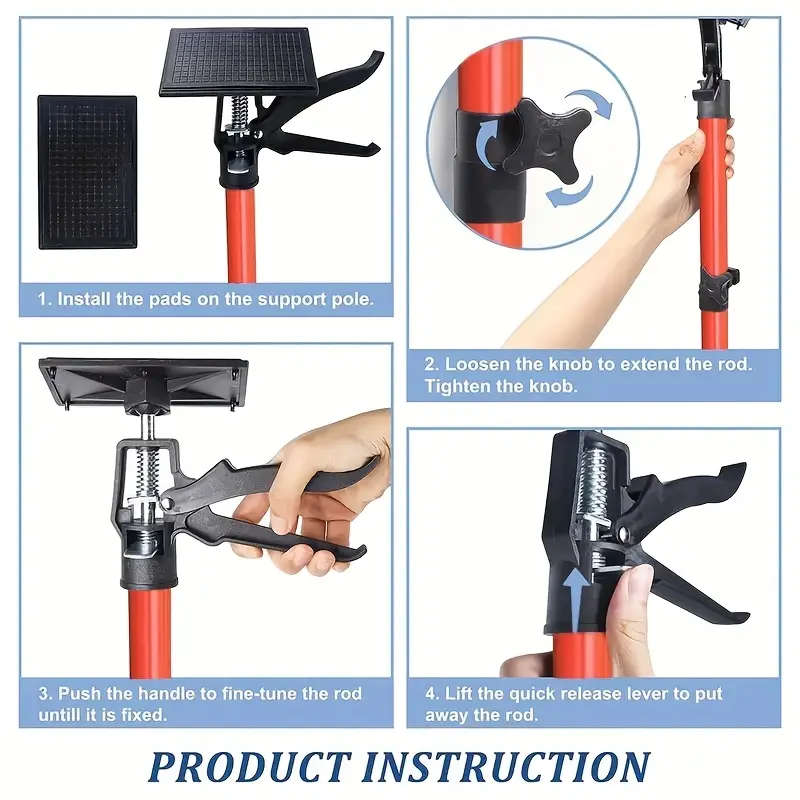 1. Install the pads on the support pole.

2. Loosen the knob to extend the rod. Tighten the knob.

3. Push the handle to fine-tune the rod untill it is fixed.

4. Lift the quick release lever to put away the rod.

PRODUCT INSTRUCTION