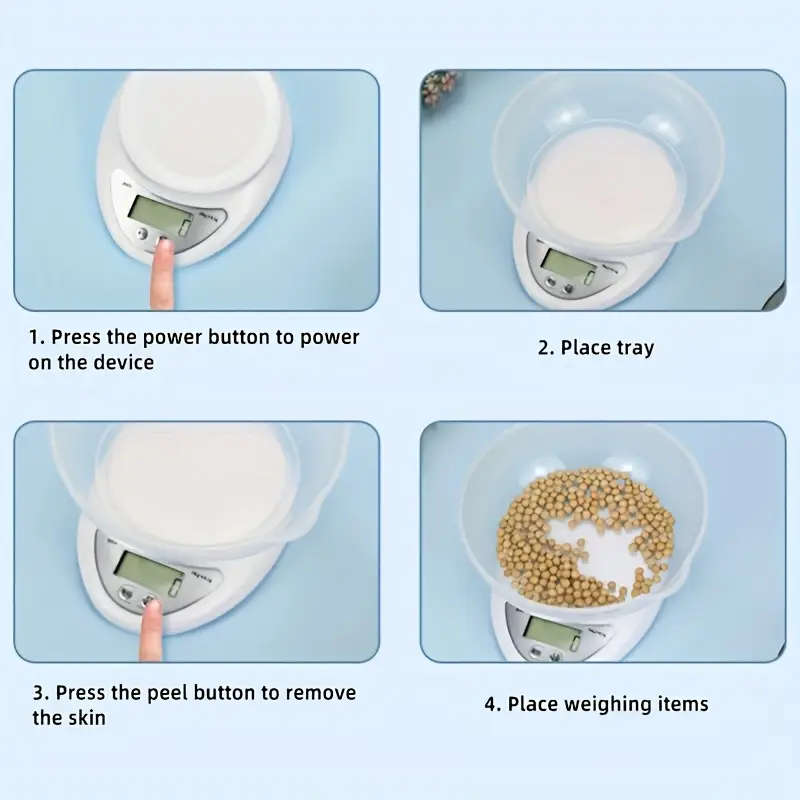 1. Press the power button to power on the device

2. Place tray

3. Press the peel button to remove the skin

4. Place weighing items