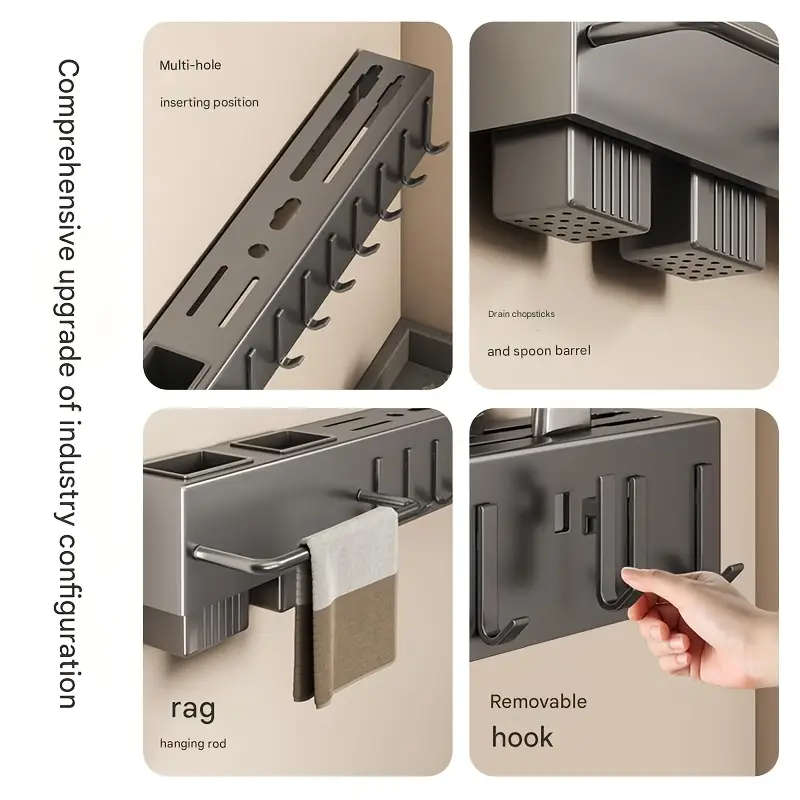 Comprehensive upgrade of industry configuration

Multi-hole

inserting position

Drain chopsticks

and spoon barrel

rag

hanging rod

Removable

hook