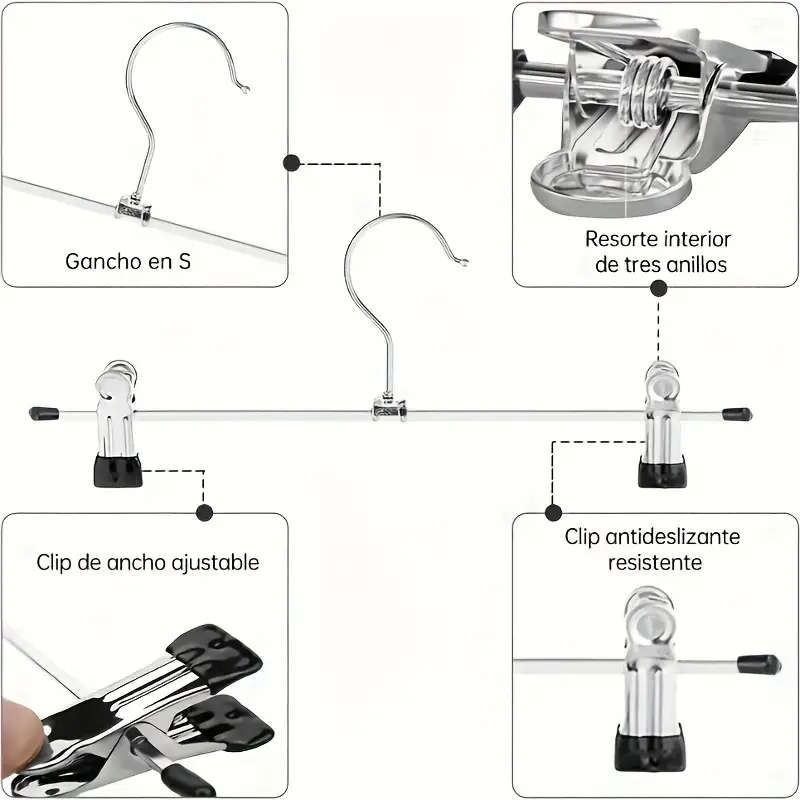 Gancho en S

Resorte interior de tres anillos

Clip de ancho ajustable

Clip antideslizante resistente