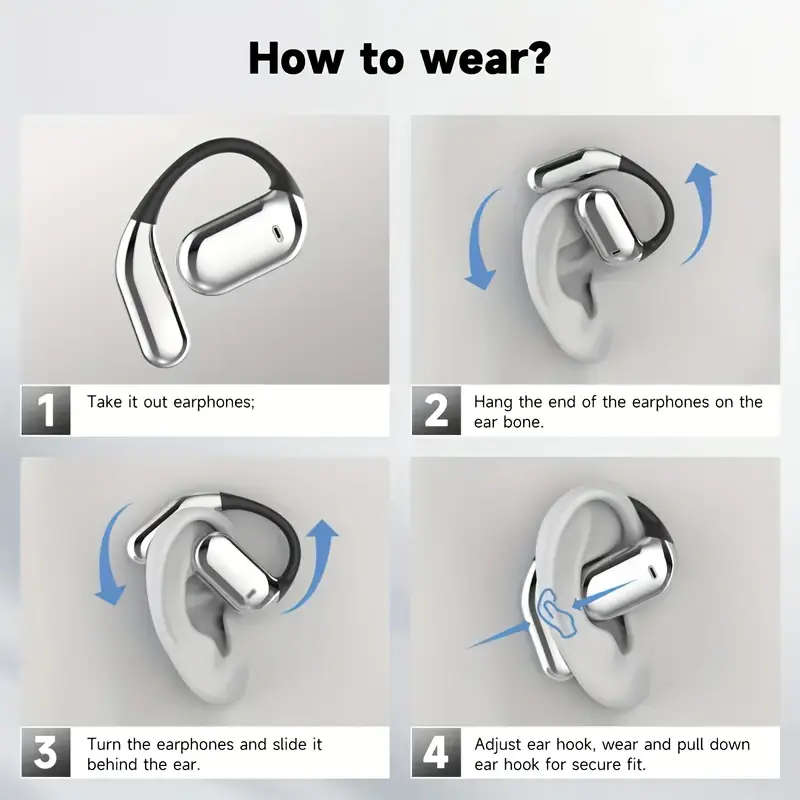 How to wear?

1 Take it out earphones;

2 Hang the end of the earphones on the ear bone.

3 Turn the earphones and slide it behind the ear.

4 Adjust ear hook, wear and pull down ear hook for secure fit.