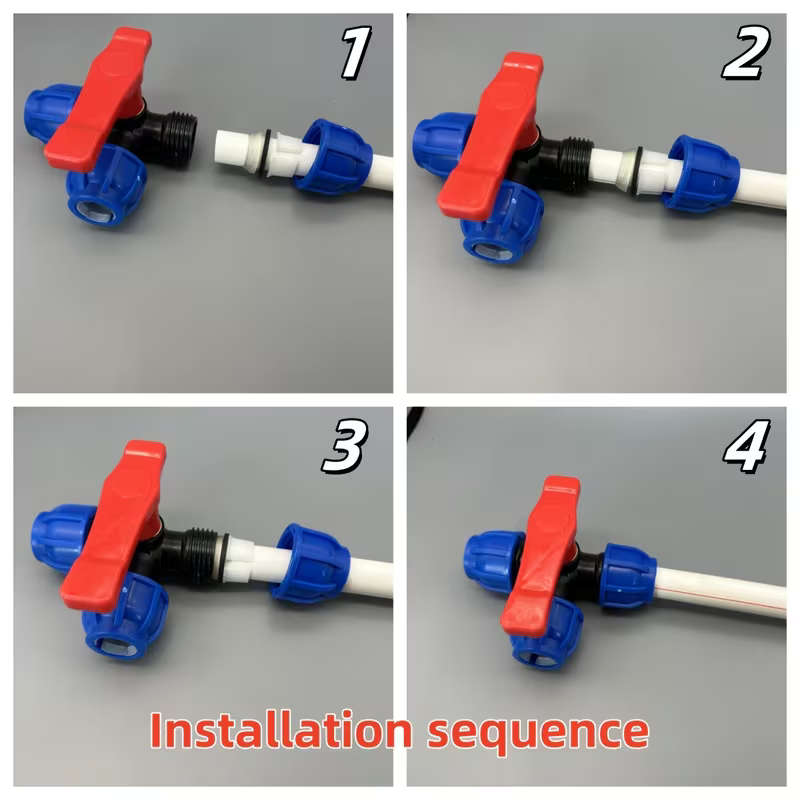 1

2

3

4

Installation sequence