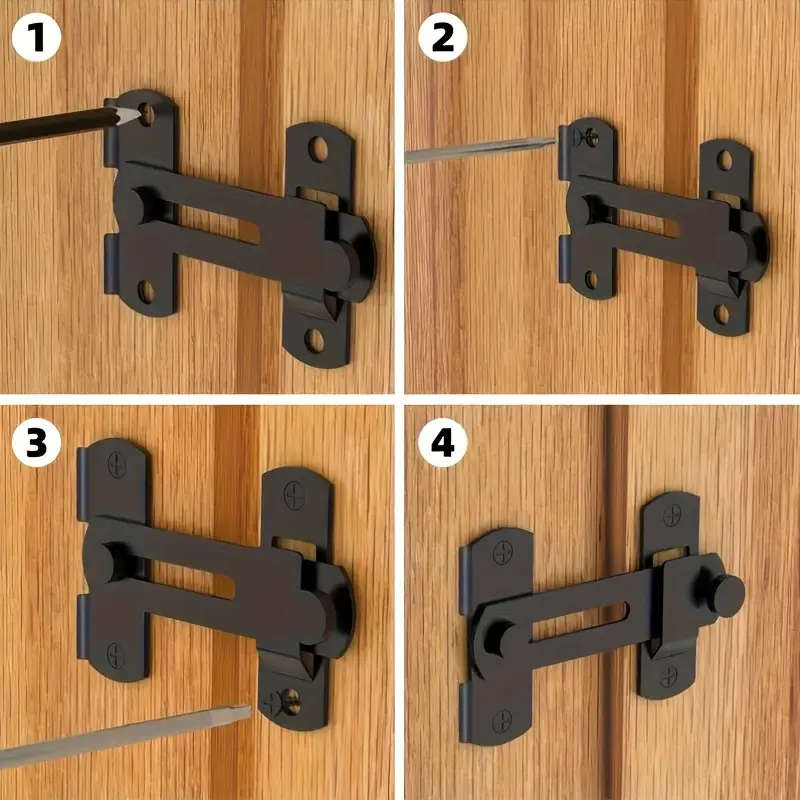 1

2

3

4