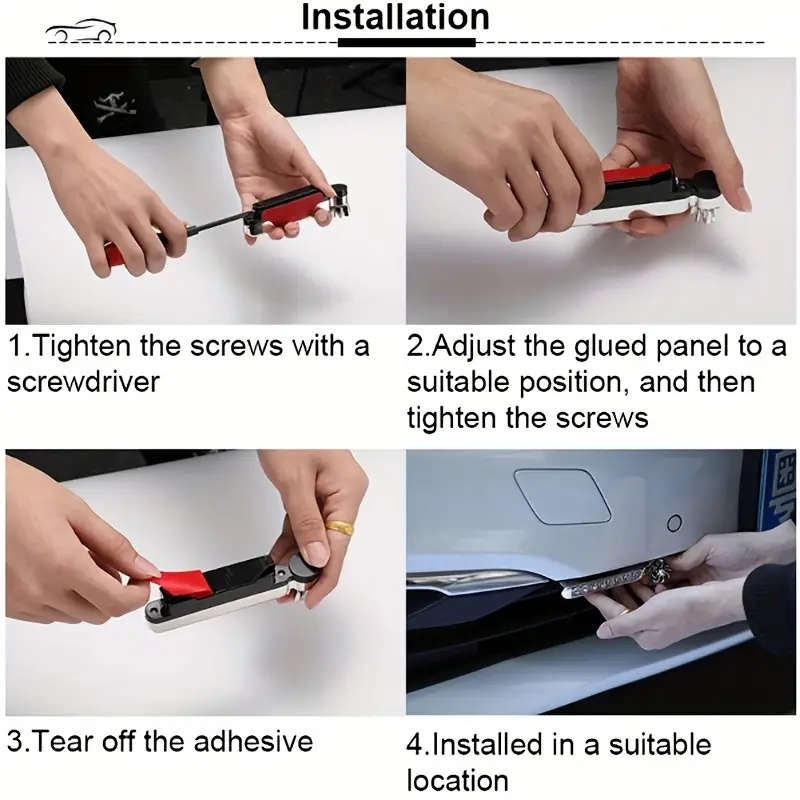 Installation

1.Tighten the screws with a screwdriver

2.Adjust the glued panel to a suitable position, and then tighten the screws

3.Tear off the adhesive

4.Installed in a suitable location