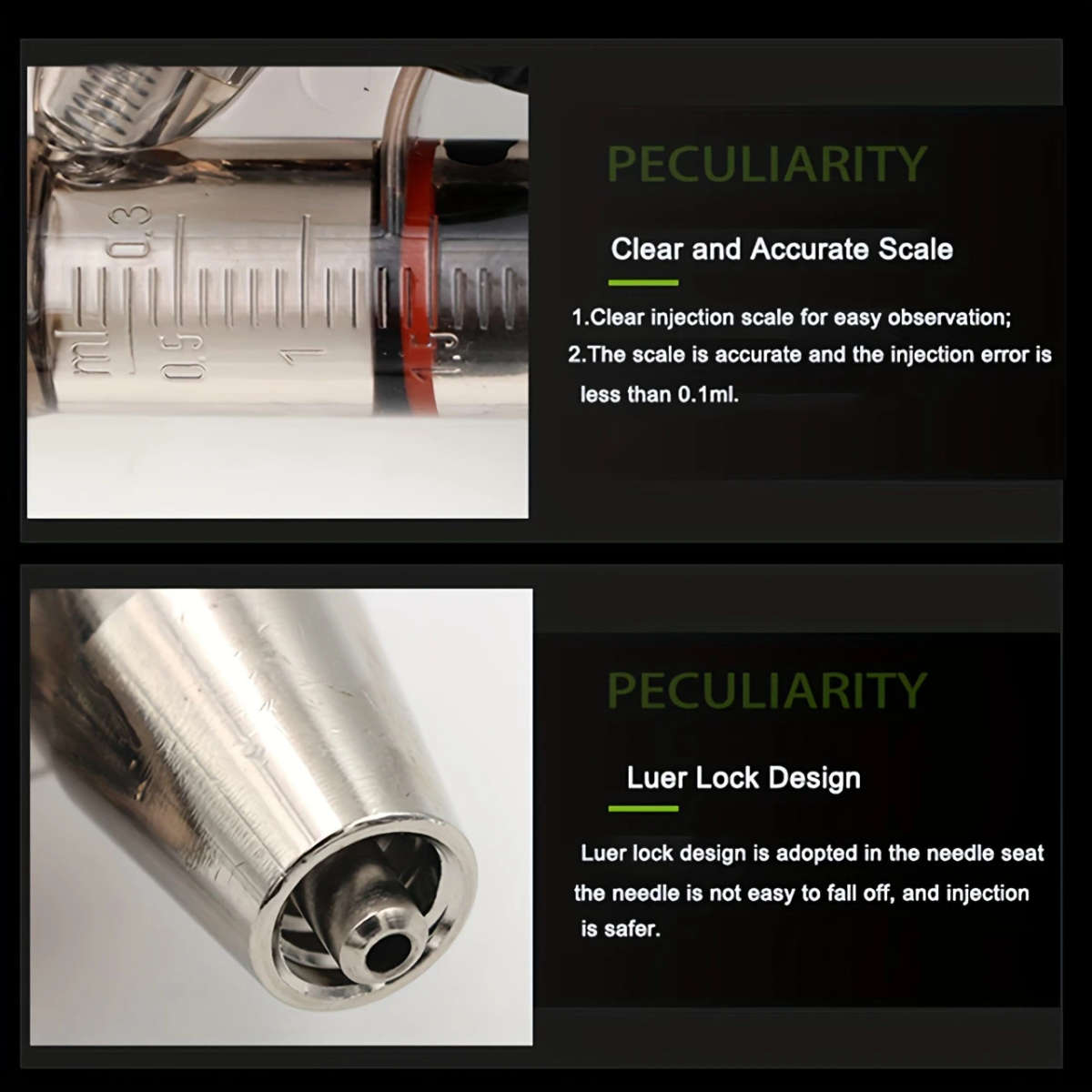 ml
0.3
0.5
1
1.5

PECULIARITY

Clear and Accurate Scale

1.Clear injection scale for easy observation;
2.The scale is accurate and the injection error is less than 0.1ml.

PECULIARITY

Luer Lock Design

Luer lock design is adopted in the needle seat the needle is not easy to fall off, and injection is safer.