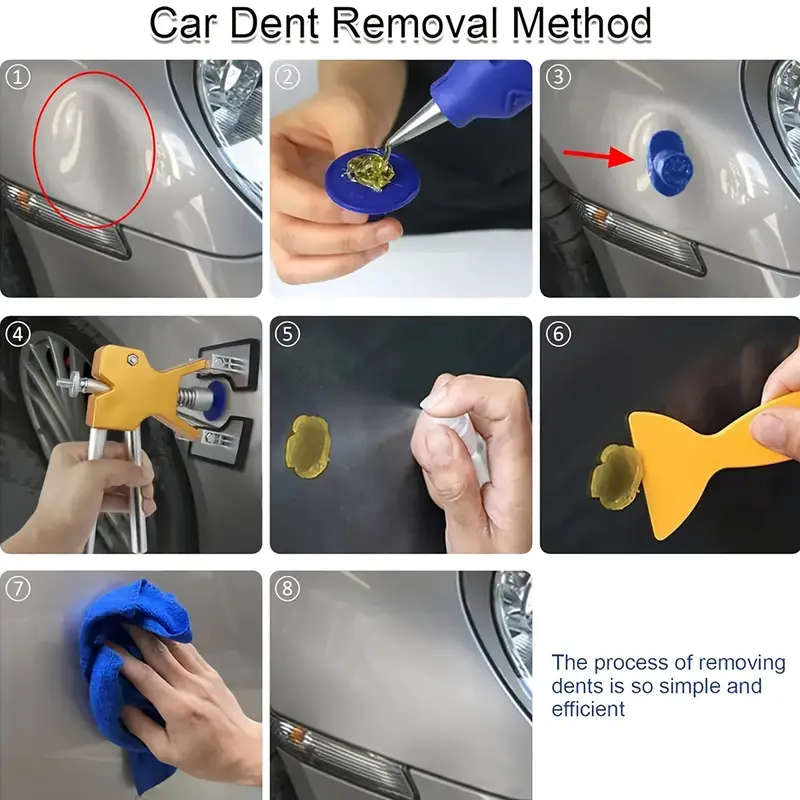 Car Dent Removal Method

①

②

③

④

⑤

⑥

⑦

⑧

The process of removing dents is so simple and efficient