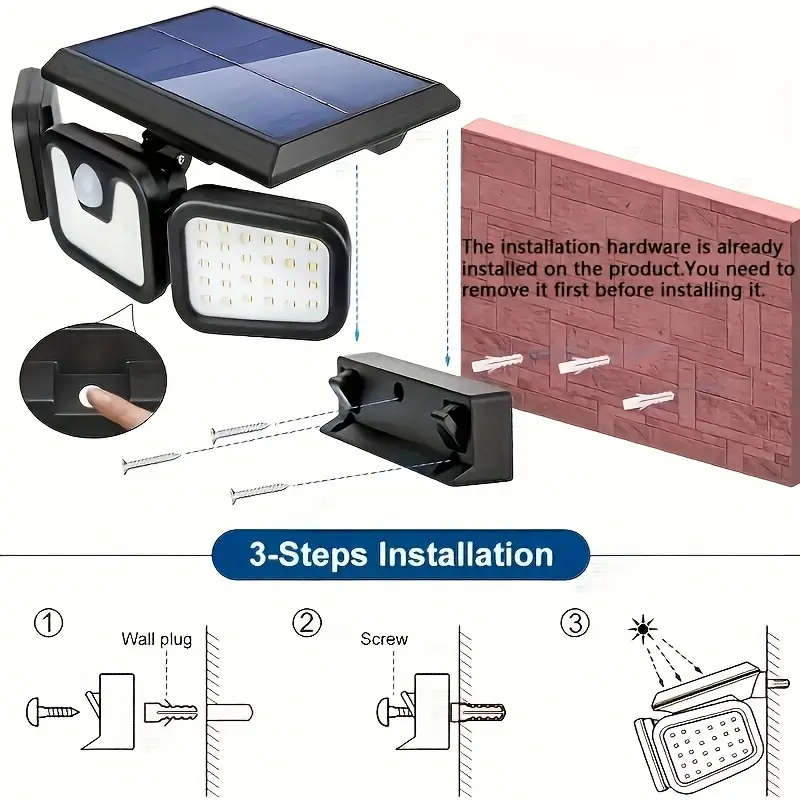 The installation hardware is already installed on the product.You need to remove it first before installing it.

3-Steps Installation

①

Wall plug

②

Screw

③