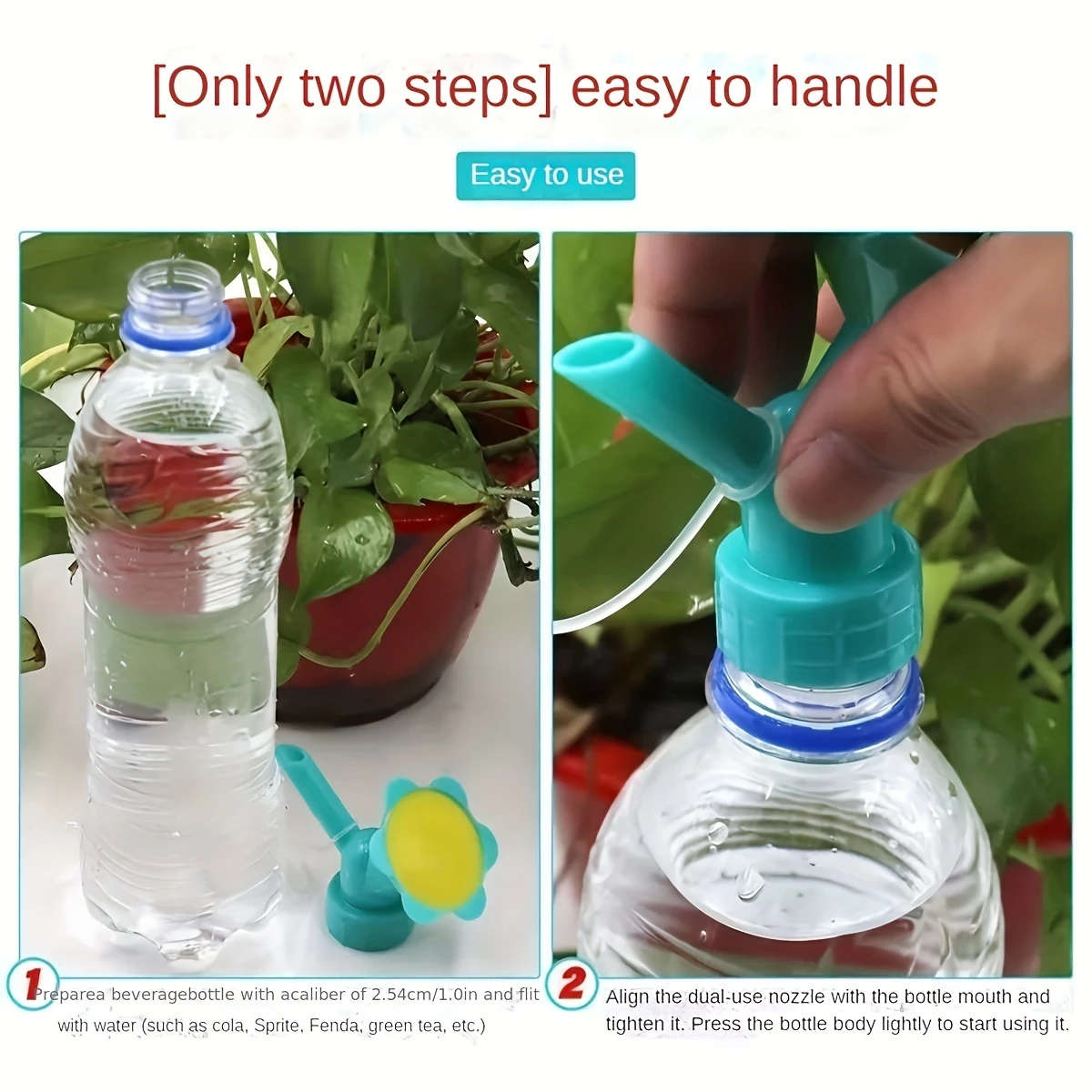 [Only two steps] easy to handle

Easy to use

1 Preparea beveragebottle with acaliber of 2.54cm/1.0in and flit with water (such as cola, Sprite, Fenda, green tea, etc.)

2 Align the dual-use nozzle with the bottle mouth and tighten it. Press the bottle body lightly to start using it.