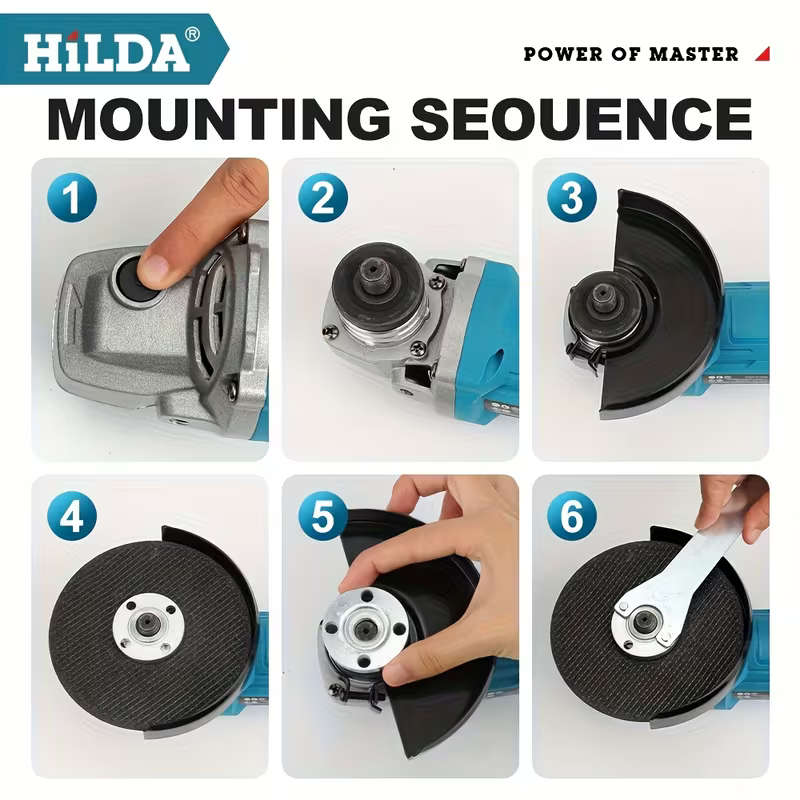 HiLDA®

POWER OF MASTER

MOUNTING SEOUENCE

1

2

3

4

5

6