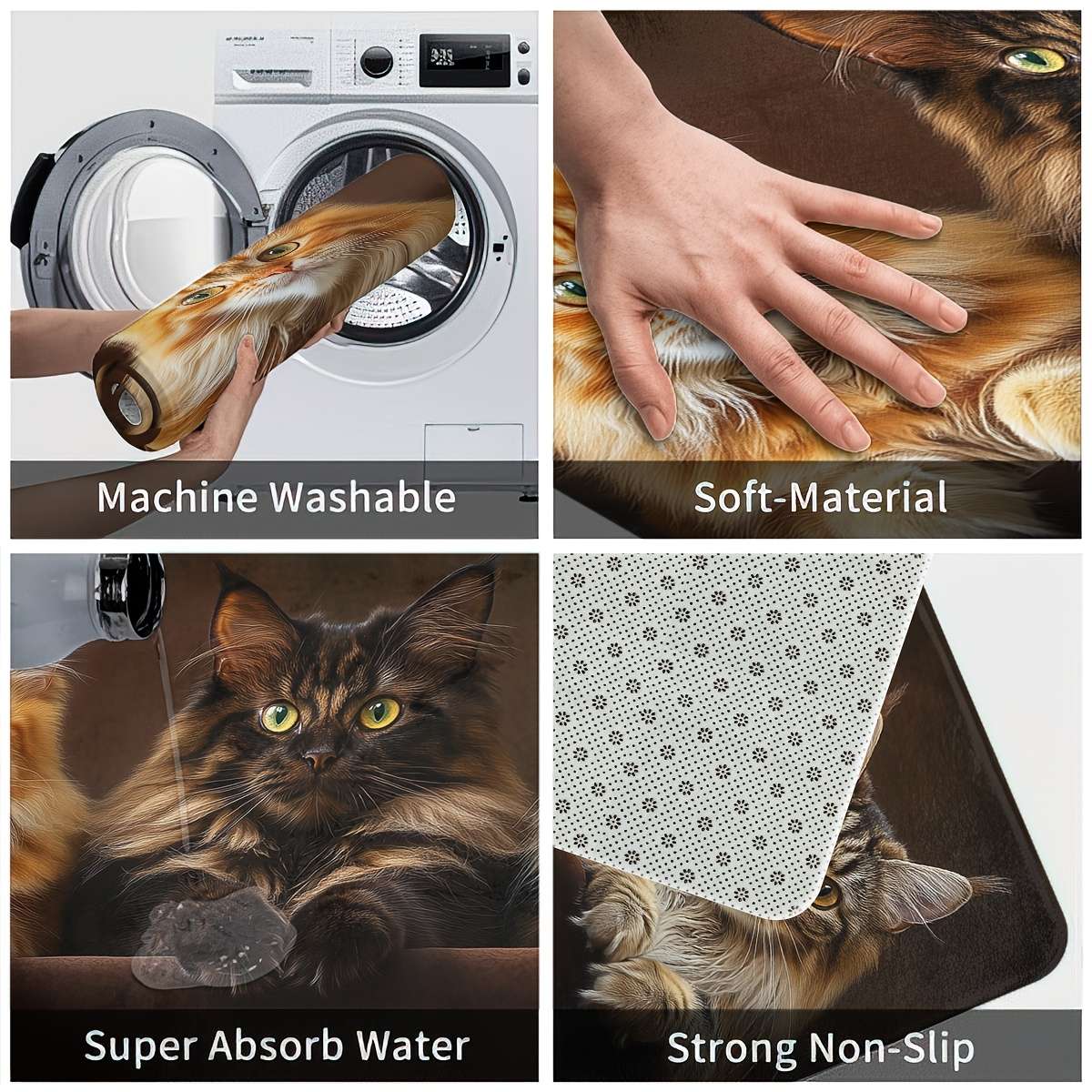 Machine Washable

Soft-Material

Super Absorb Water

Strong Non-Slip