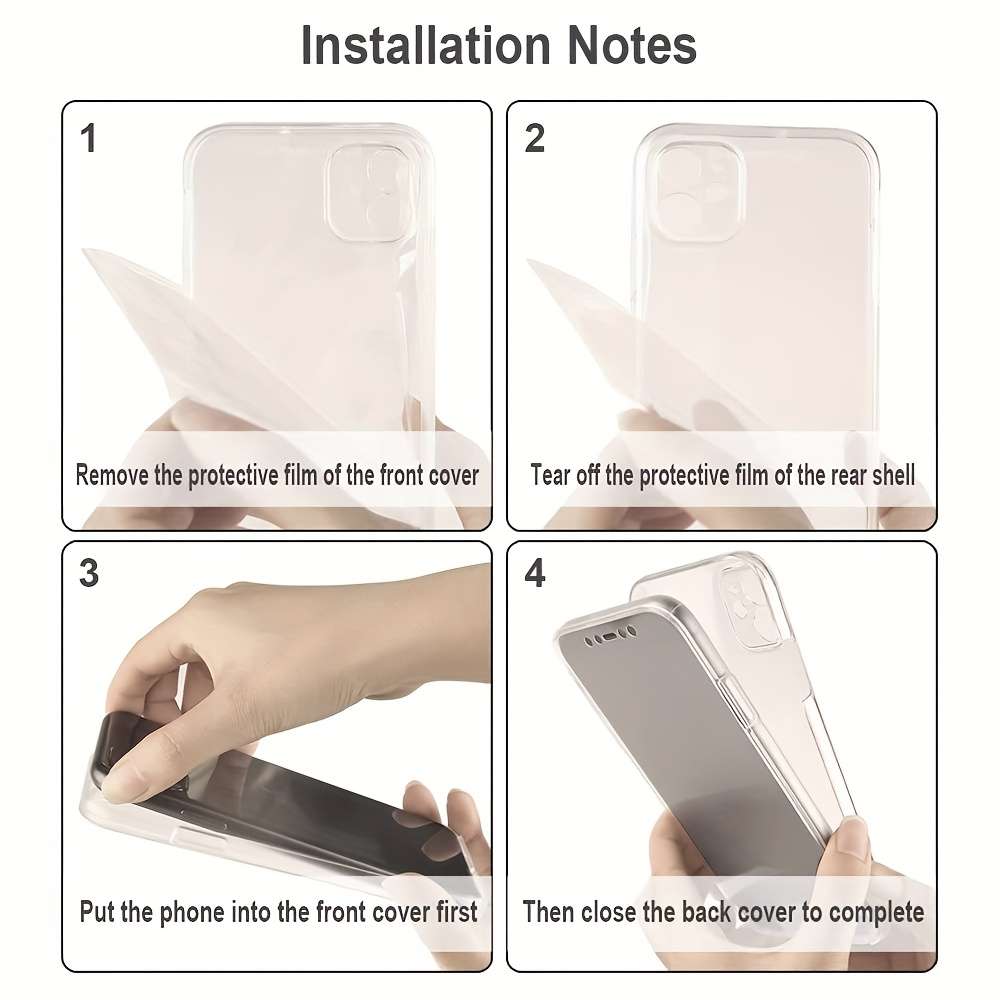 Installation Notes

1

Remove the protective film of the front cover

2

Tear off the protective film of the rear shell

3

Put the phone into the front cover first

4

Then close the back cover to complete