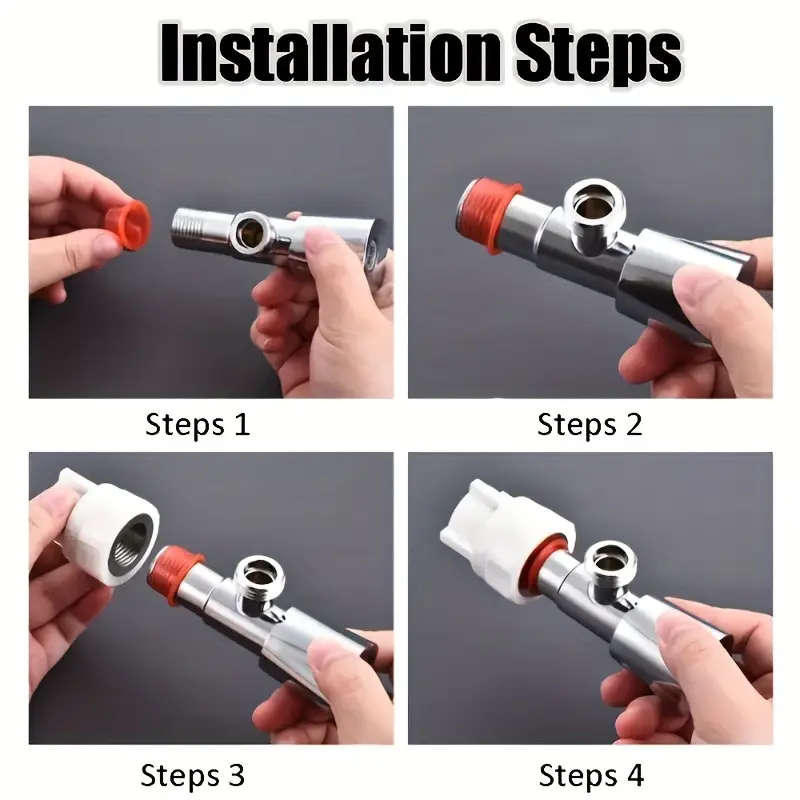 Installation Steps

Steps 1

Steps 2

Steps 3

Steps 4