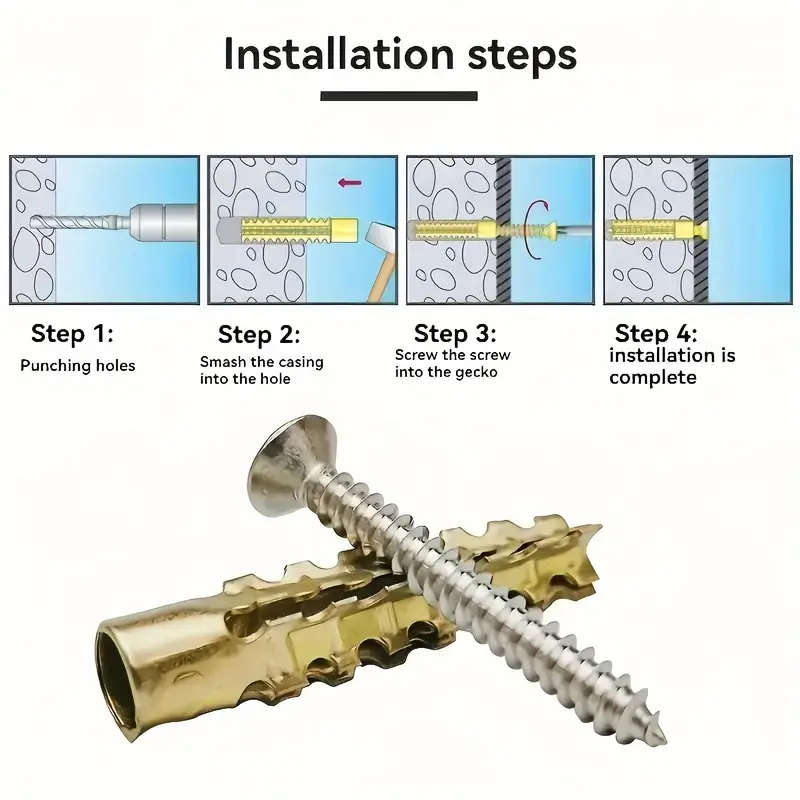 Installation steps

Step 1:
Punching holes

Step 2:
Smash the casing into the hole

Step 3:
Screw the screw into the gecko

Step 4:
installation is complete