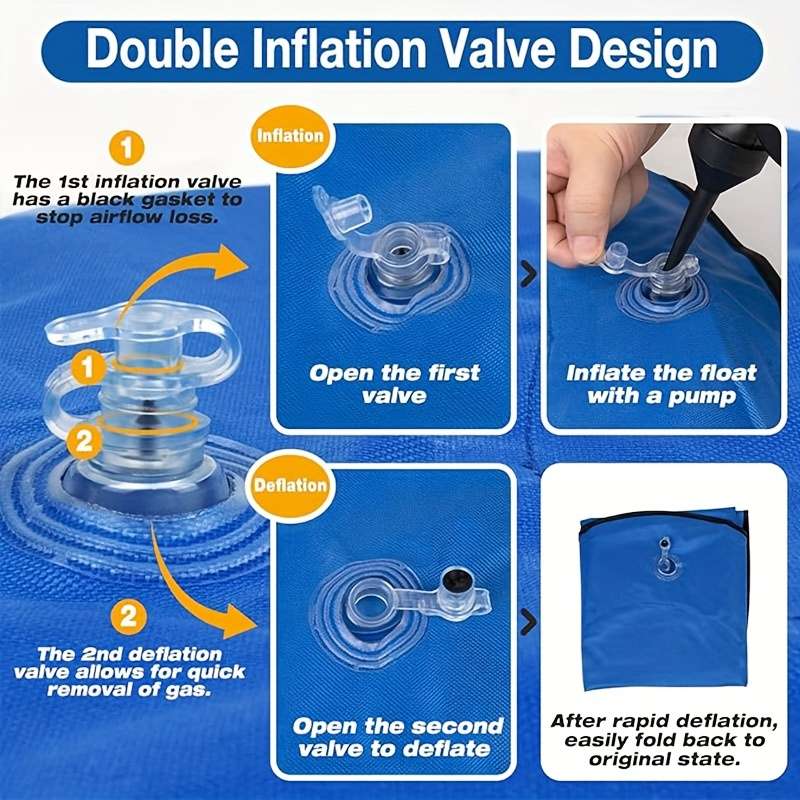 Double Inflation Valve Design

1

The 1st inflation valve has a black gasket to stop airflow loss.

1

2

2

The 2nd deflation valve allows for quick removal of gas.

Inflation

Open the first valve

Inflate the float with a pump

Deflation

Open the second valve to deflate

After rapid deflation, easily fold back to original state.