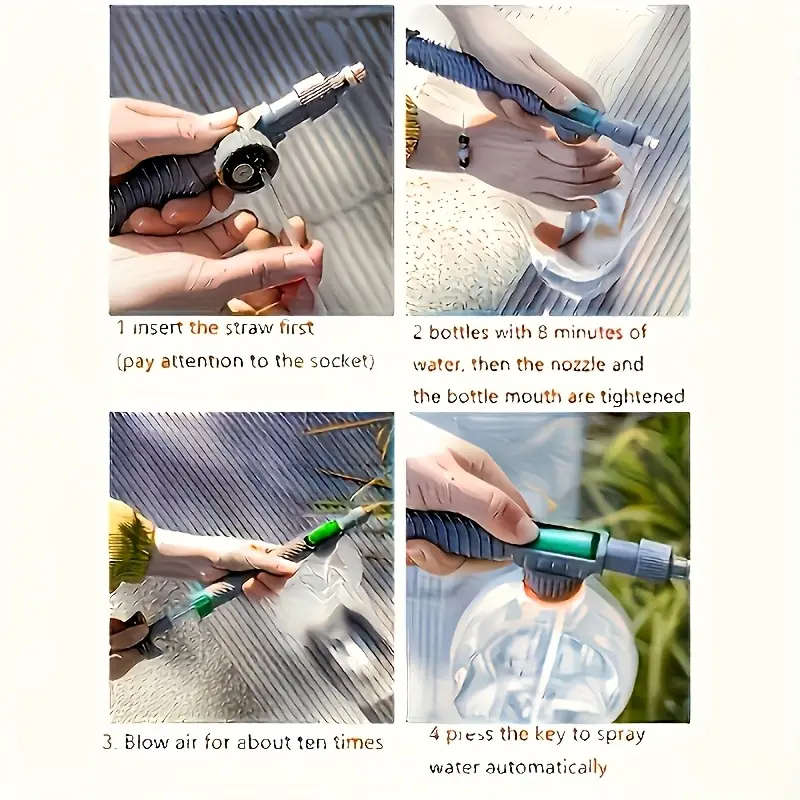 1 insert the straw first
(pay attention to the socket)

2 bottles with 8 minutes of water, then the nozzle and the bottle mouth are tightened

3. Blow air for about ten times

4 press the key to spray water automatically