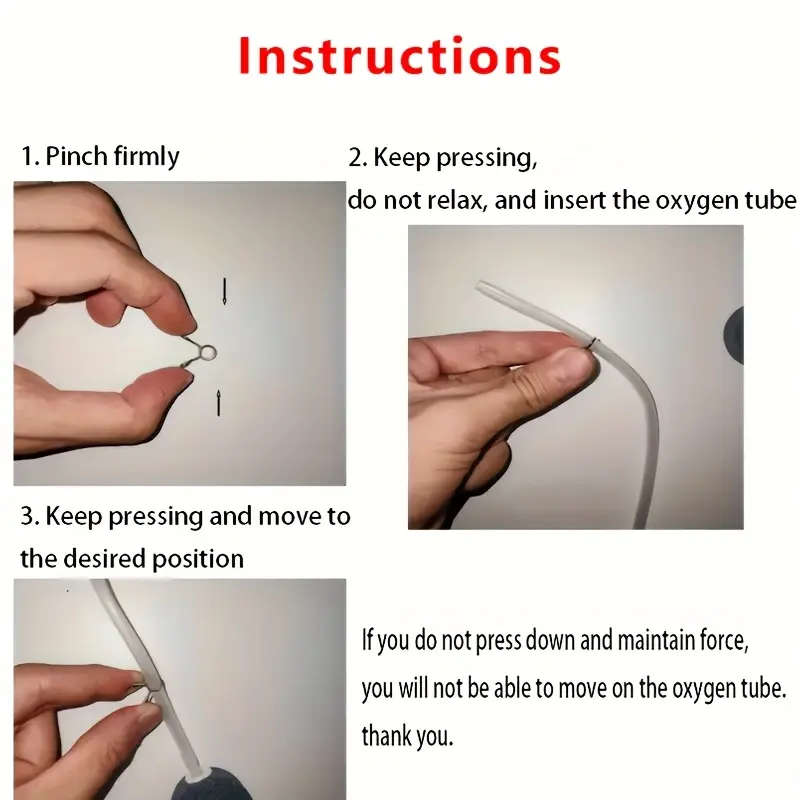 Instructions

1. Pinch firmly

2. Keep pressing,
do not relax, and insert the oxygen tube

3. Keep pressing and move to the desired position

If you do not press down and maintain force,
you will not be able to move on the oxygen tube.
thank you.