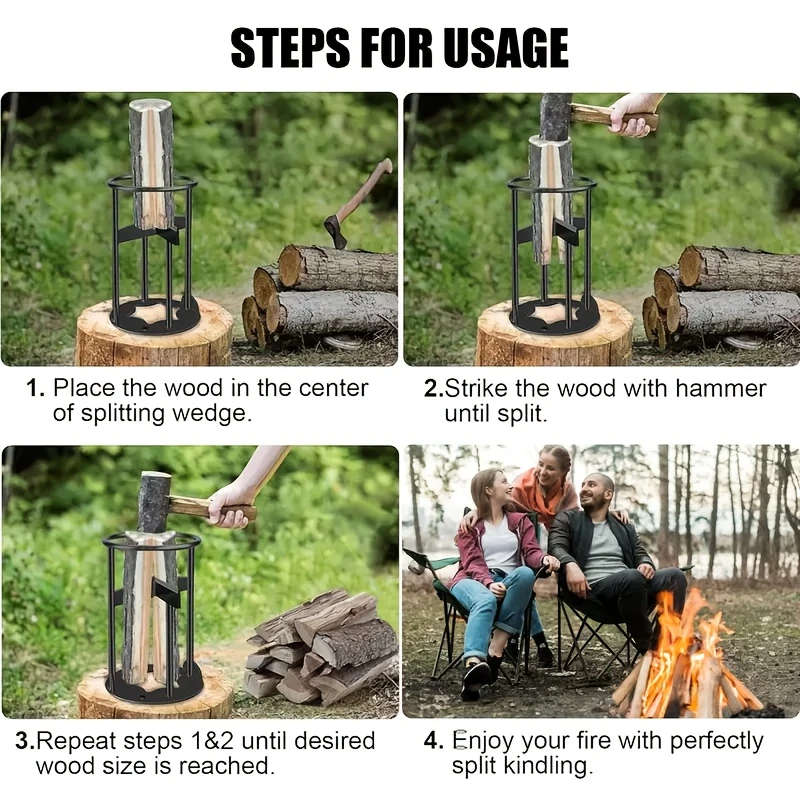 STEPS FOR USAGE

1. Place the wood in the center of splitting wedge.

2.Strike the wood with hammer until split.

3.Repeat steps 1&2 until desired wood size is reached.

4. Enjoy your fire with perfectly split kindling.