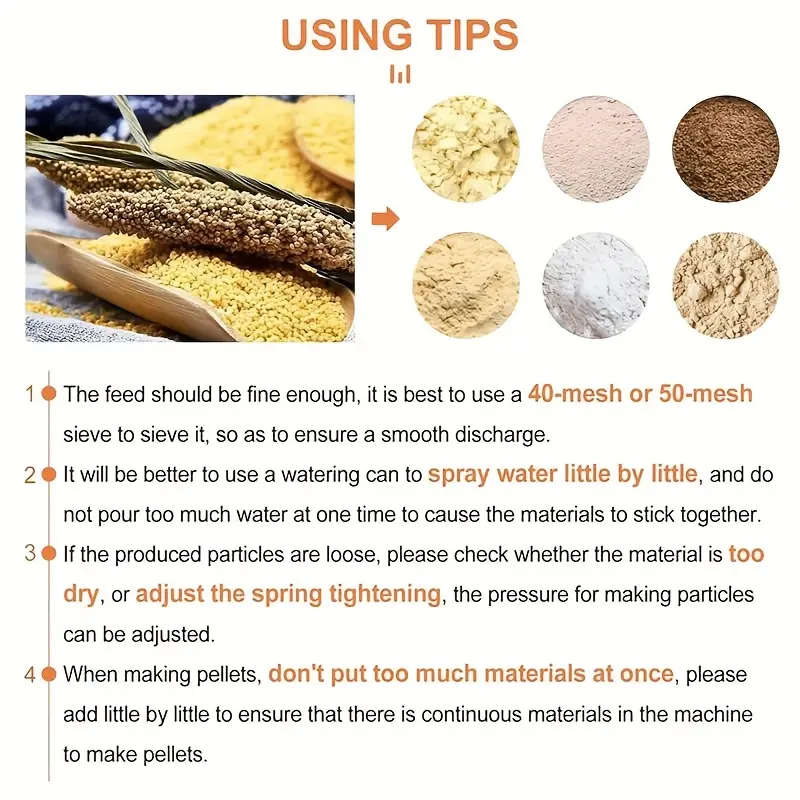 USING TIPS

1 The feed should be fine enough, it is best to use a 40-mesh or 50-mesh sieve to sieve it, so as to ensure a smooth discharge.

2 It will be better to use a watering can to spray water little by little, and do not pour too much water at one time to cause the materials to stick together.

3 If the produced particles are loose, please check whether the material is too dry, or adjust the spring tightening, the pressure for making particles can be adjusted.

4 When making pellets, don't put too much materials at once, please add little by little to ensure that there is continuous materials in the machine to make pellets.