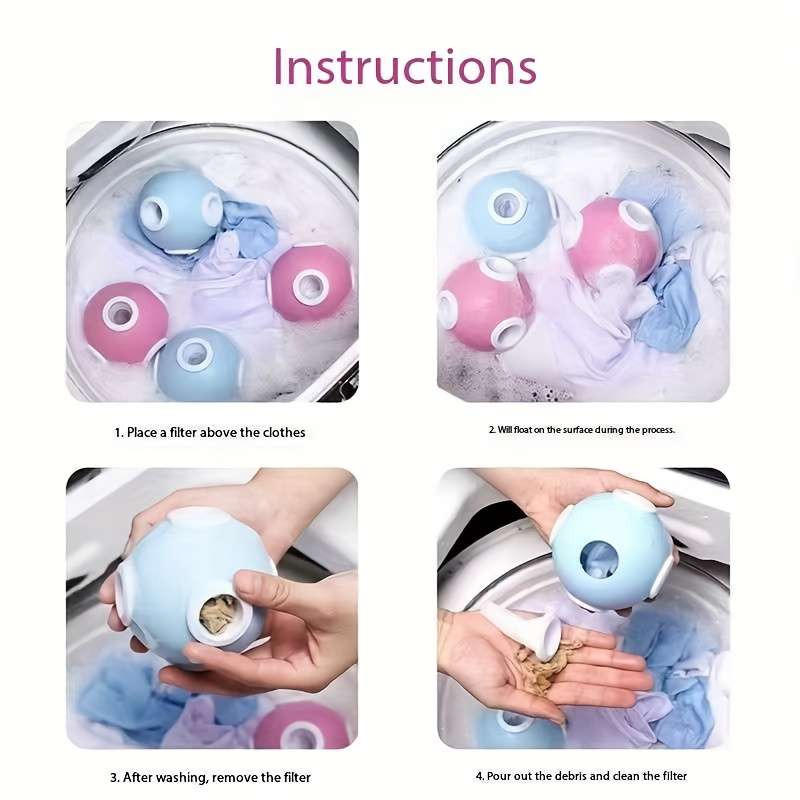 Instructions

1. Place a filter above the clothes

2. Will float on the surface during the process.

3. After washing, remove the filter

4. Pour out the debris and clean the filter