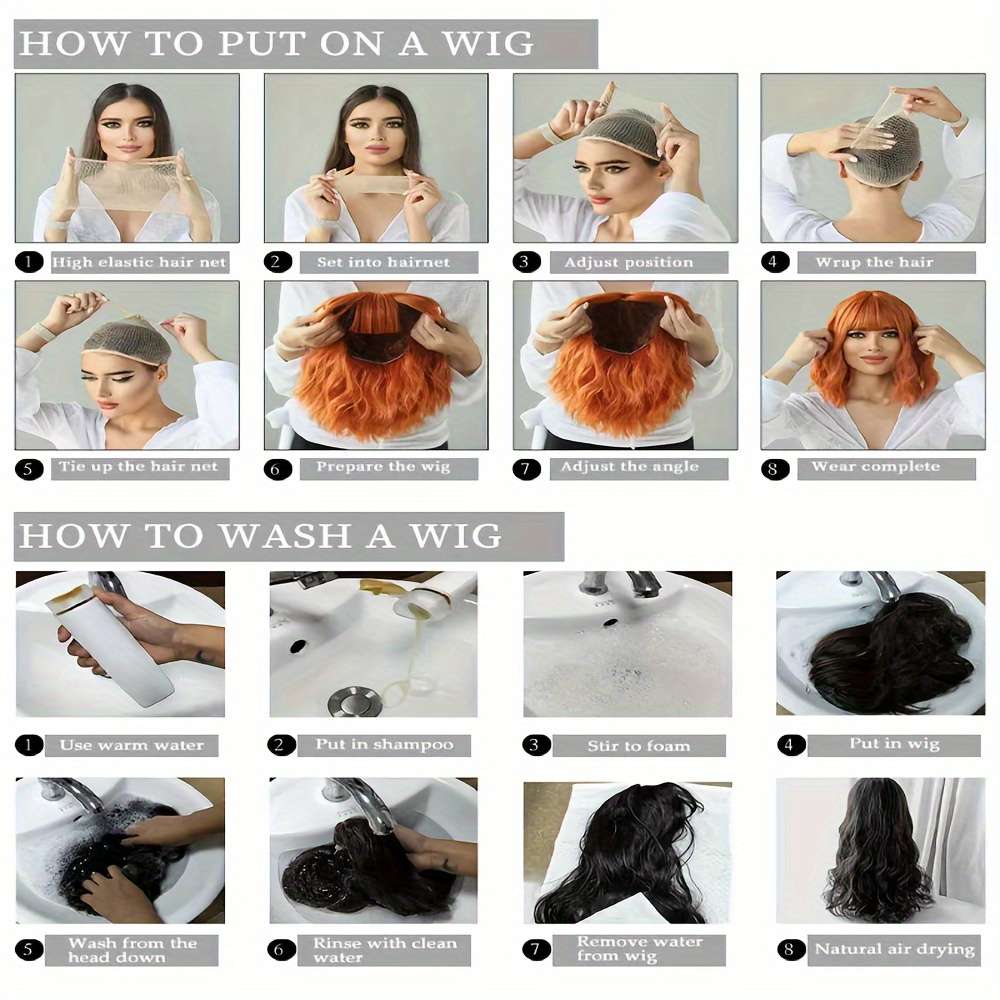 HOW TO PUT ON A WIG

1 High elastic hair net

2 Set into hairnet

3 Adjust position

4 Wrap the hair

5 Tie up the hair net

6 Prepare the wig

7 Adjust the angle

8 Wear complete

HOW TO WASH A WIG

1 Use warm water

2 Put in shampoo

3 Stir to foam

4 Put in wig

5 Wash from the head down

6 Rinse with clean water

7 Remove water from wig

8 Natural air drying