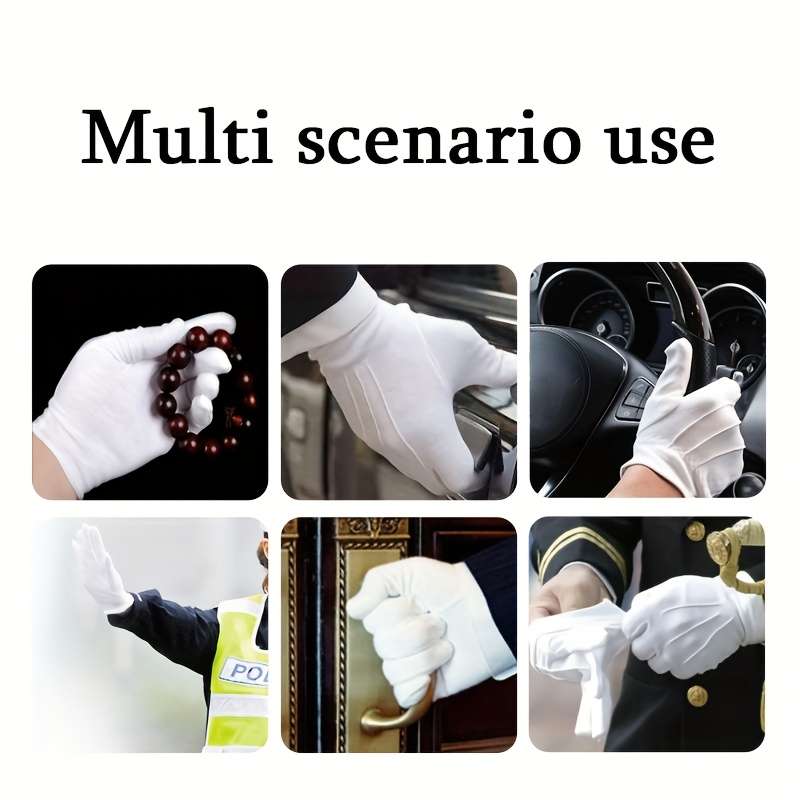 Multi scenario use

POL