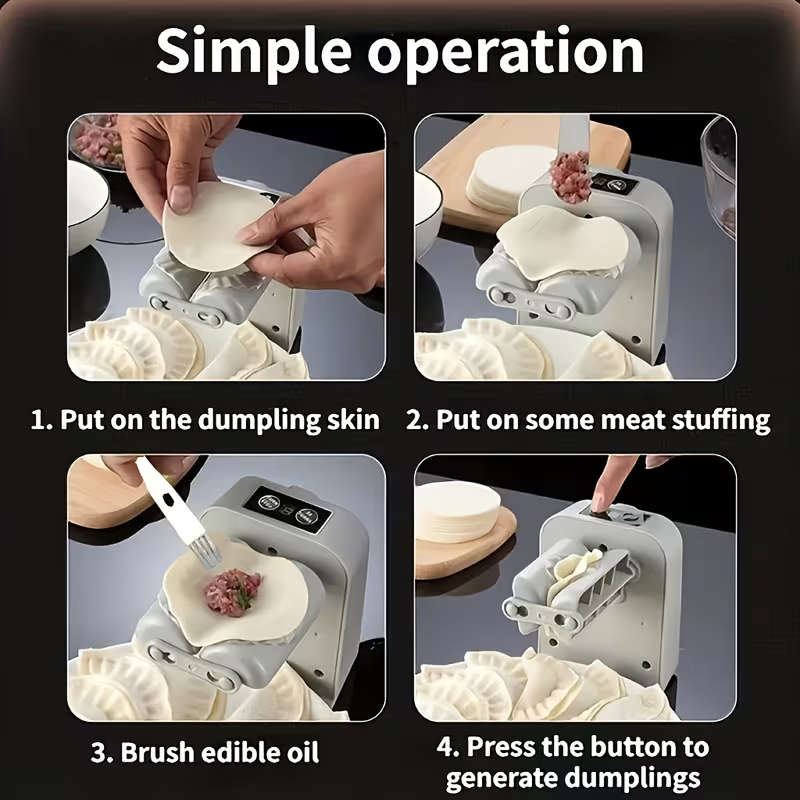 Simple operation

1. Put on the dumpling skin

2. Put on some meat stuffing

3. Brush edible oil

4. Press the button to generate dumplings