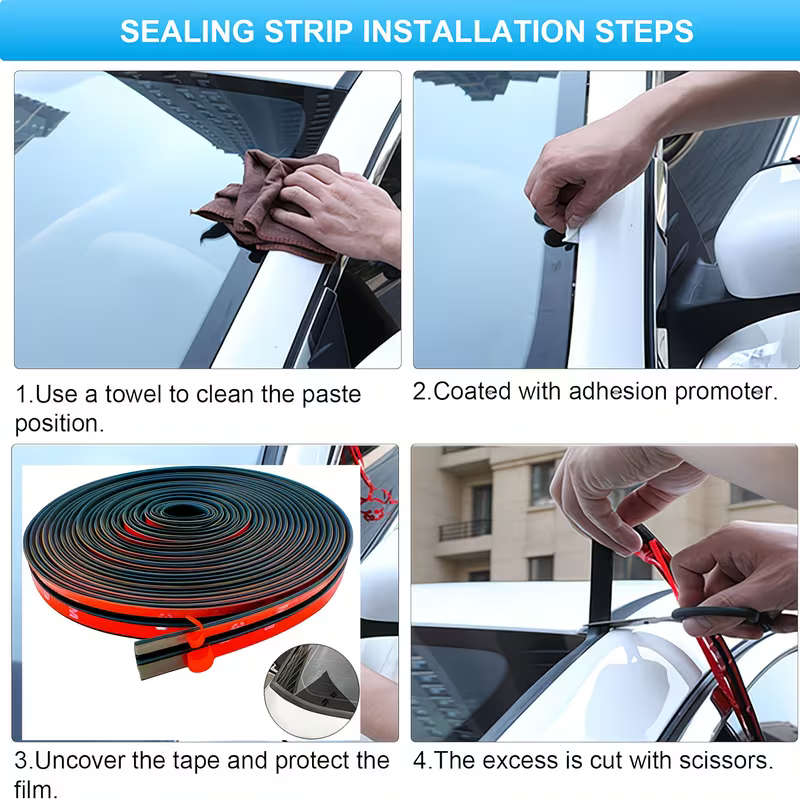 SEALING STRIP INSTALLATION STEPS

1.Use a towel to clean the paste position.

2.Coated with adhesion promoter.

3.Uncover the tape and protect the film.

4.The excess is cut with scissors.