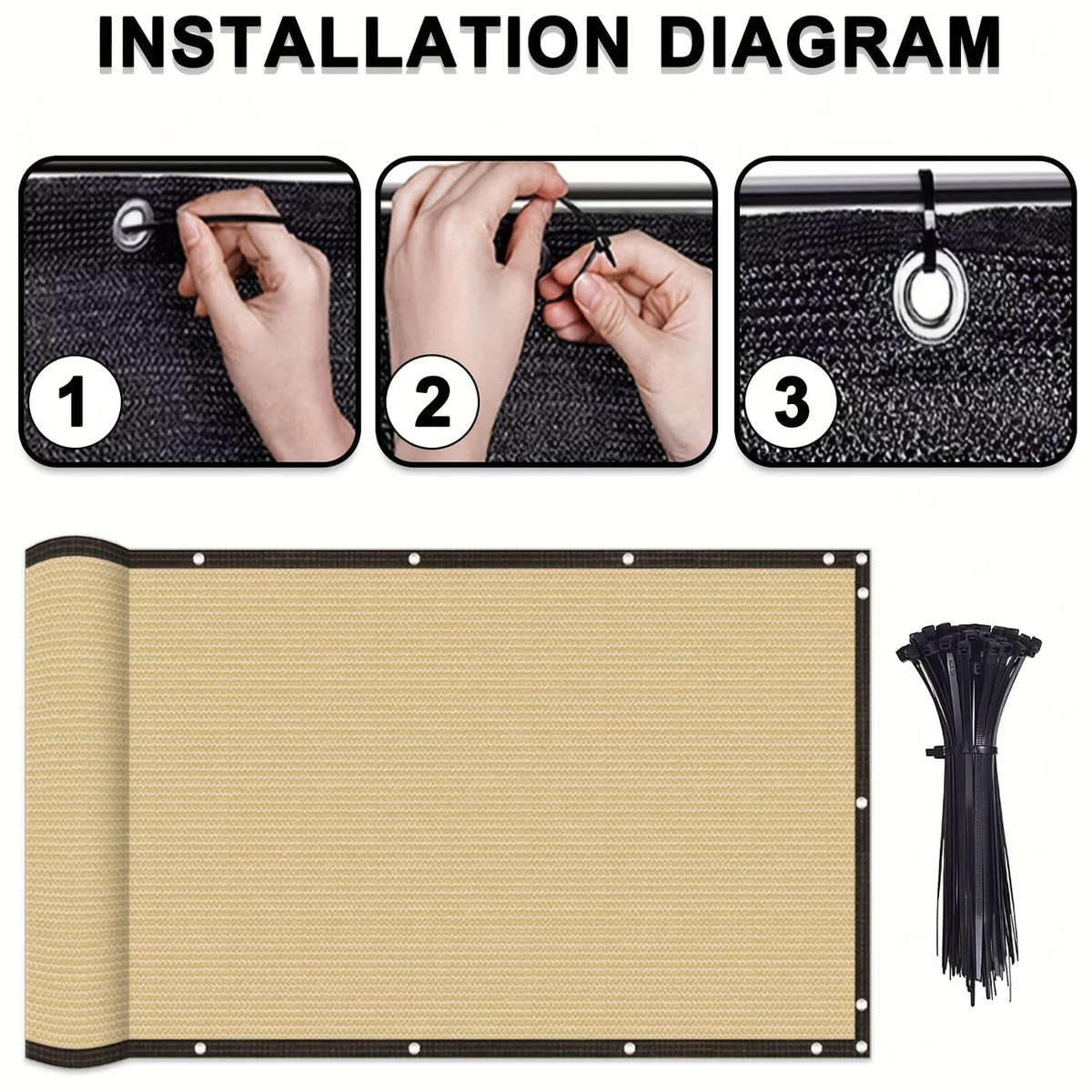 INSTALLATION DIAGRAM

1

2

3