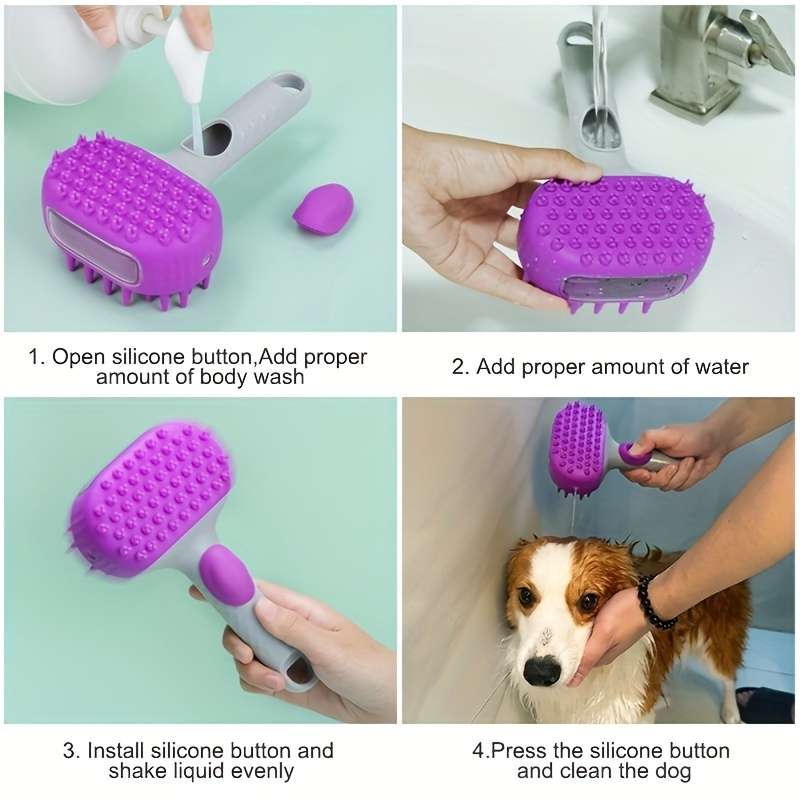 1. Open silicone button,Add proper amount of body wash

2. Add proper amount of water

3. Install silicone button and shake liquid evenly

4.Press the silicone button and clean the dog