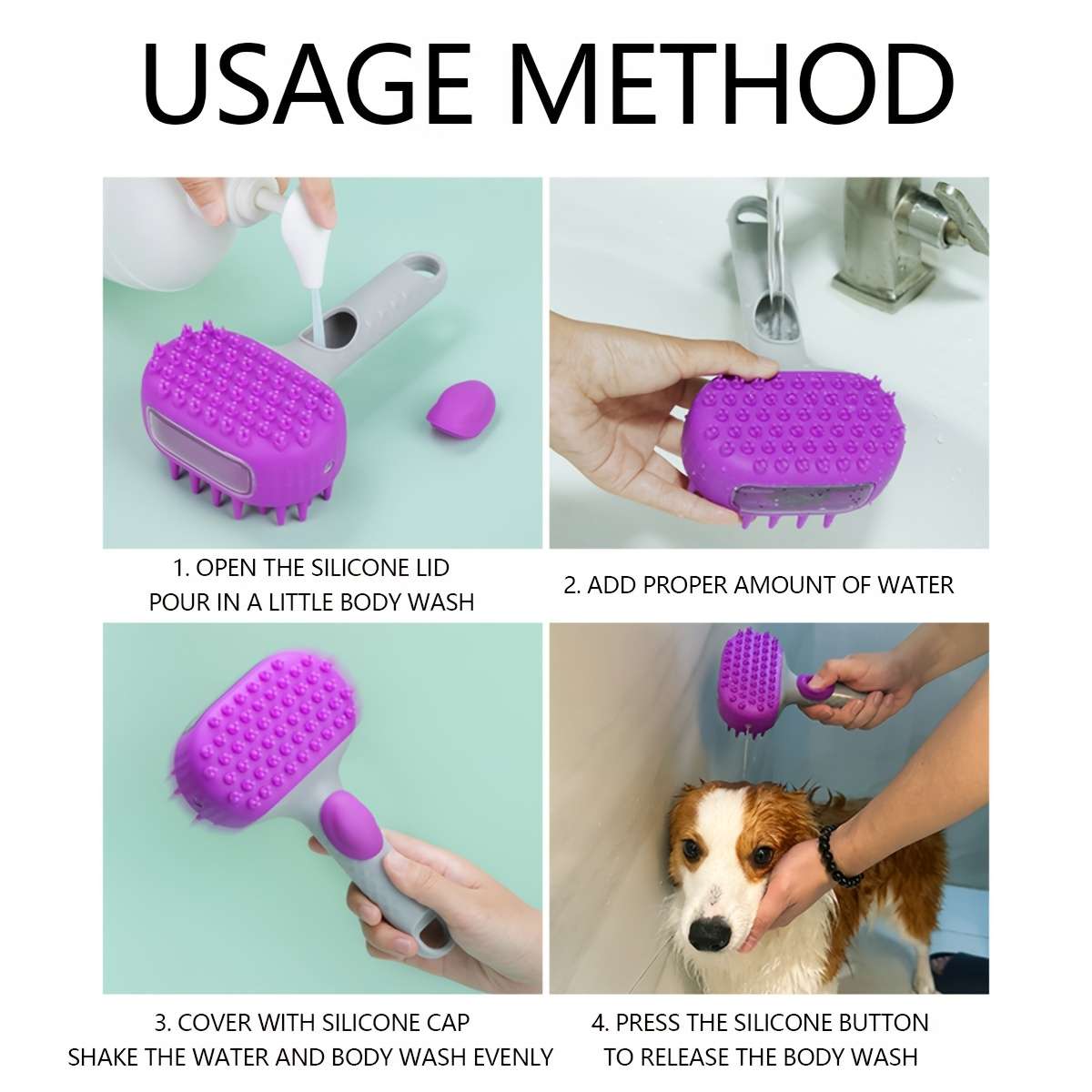 USAGE METHOD

1. OPEN THE SILICONE LID
POUR IN A LITTLE BODY WASH

2. ADD PROPER AMOUNT OF WATER

3. COVER WITH SILICONE CAP
SHAKE THE WATER AND BODY WASH EVENLY

4. PRESS THE SILICONE BUTTON
TO RELEASE THE BODY WASH