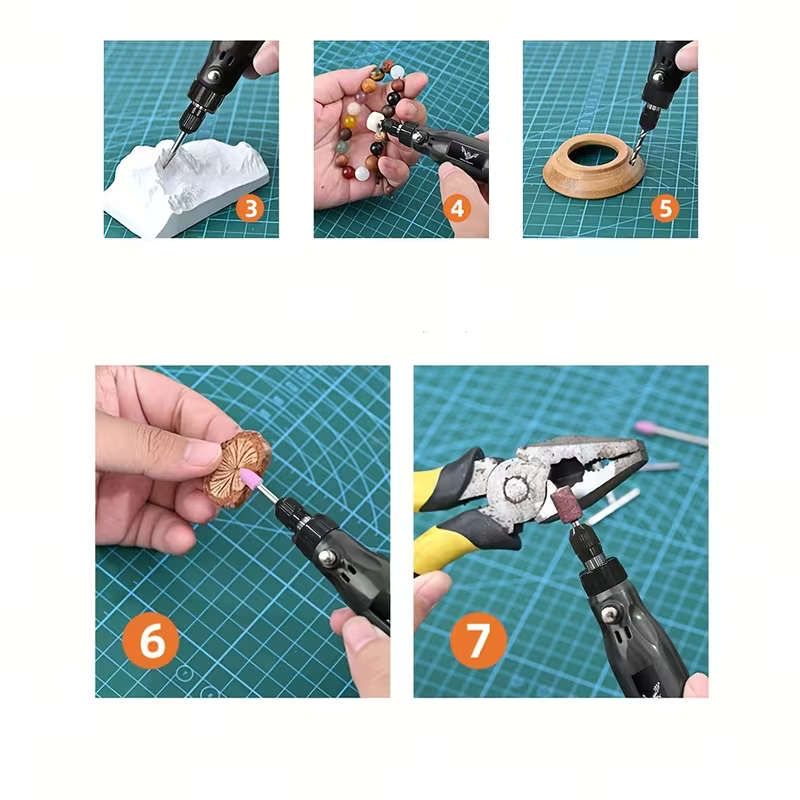 3

4

5

6

7