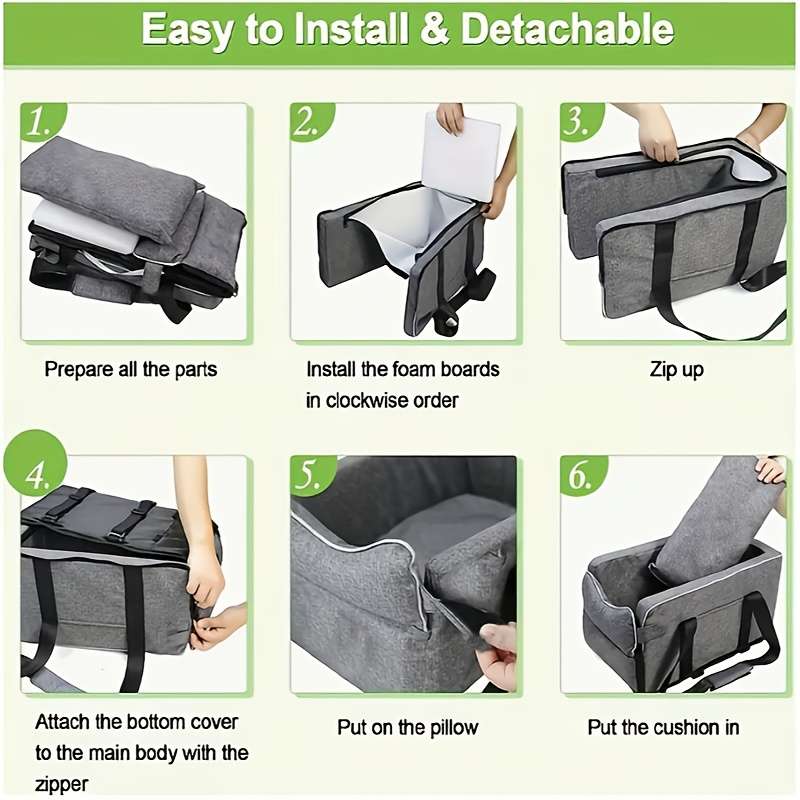 Easy to Install & Detachable

1.

Prepare all the parts

2.

Install the foam boards in clockwise order

3.

Zip up

4.

Attach the bottom cover to the main body with the zipper

5.

Put on the pillow

6.

Put the cushion in