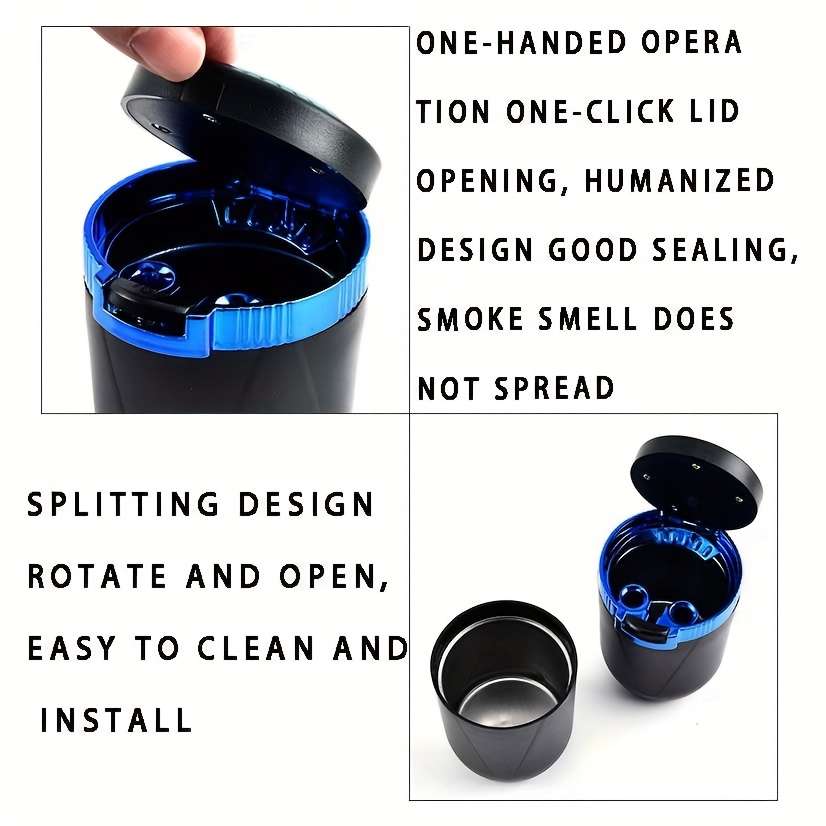 ONE-HANDED OPERA TION ONE-CLICK LID OPENING, HUMANIZED DESIGN GOOD SEALING, SMOKE SMELL DOES NOT SPREAD

SPLITTING DESIGN ROTATE AND OPEN, EASY TO CLEAN AND INSTALL