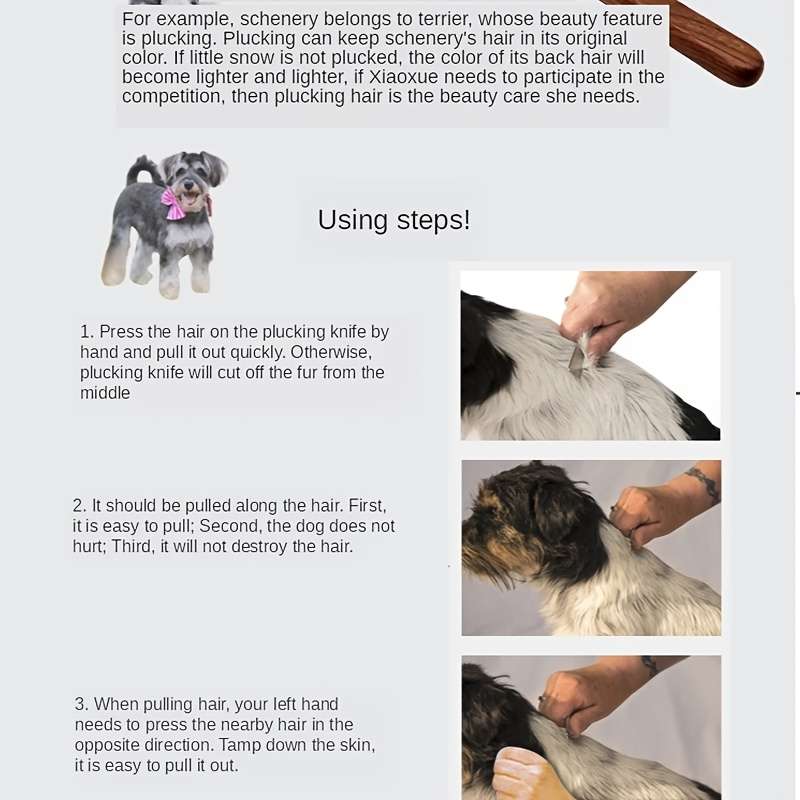 For example, schenery belongs to terrier, whose beauty feature is plucking. Plucking can keep schenery's hair in its original color. If little snow is not plucked, the color of its back hair will become lighter and lighter, if Xiaoxue needs to participate in the competition, then plucking hair is the beauty care she needs.

Using steps!

1. Press the hair on the plucking knife by hand and pull it out quickly. Otherwise, plucking knife will cut off the fur from the middle

2. It should be pulled along the hair. First, it is easy to pull; Second, the dog does not hurt; Third, it will not destroy the hair.

3. When pulling hair, your left hand needs to press the nearby hair in the opposite direction. Tamp down the skin, it is easy to pull it out.