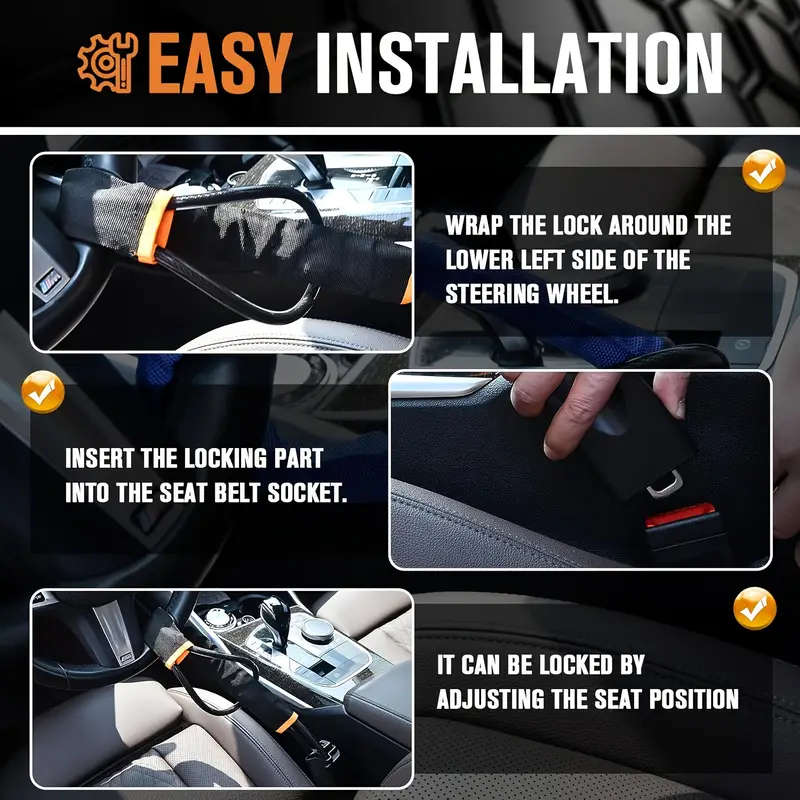 EASY INSTALLATION

WRAP THE LOCK AROUND THE LOWER LEFT SIDE OF THE STEERING WHEEL.

INSERT THE LOCKING PART INTO THE SEAT BELT SOCKET.

IT CAN BE LOCKED BY ADJUSTING THE SEAT POSITION