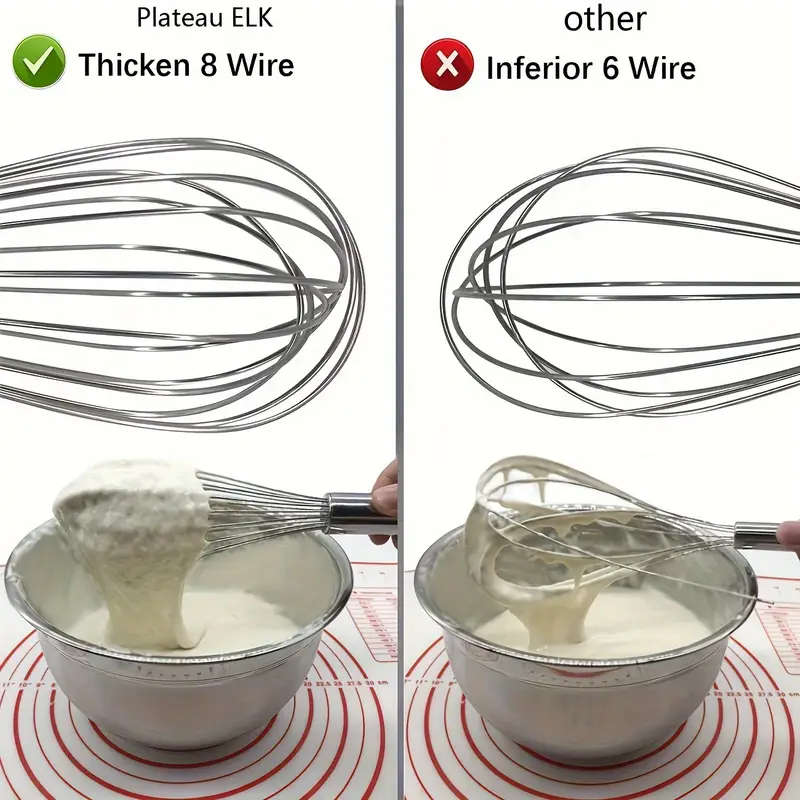 Plateau ELK

Thicken 8 Wire

other

Inferior 6 Wire