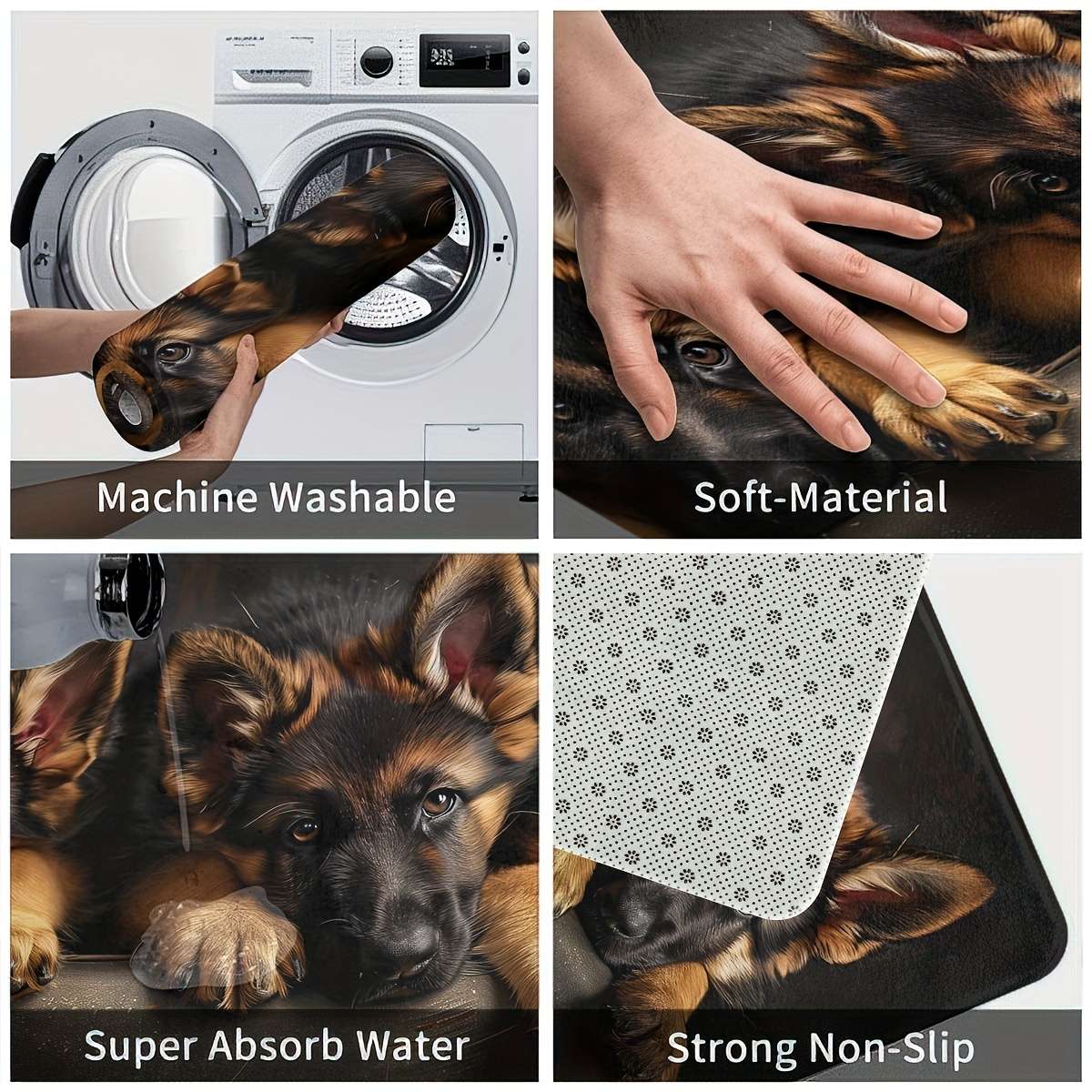 Machine Washable

Soft-Material

Super Absorb Water

Strong Non-Slip